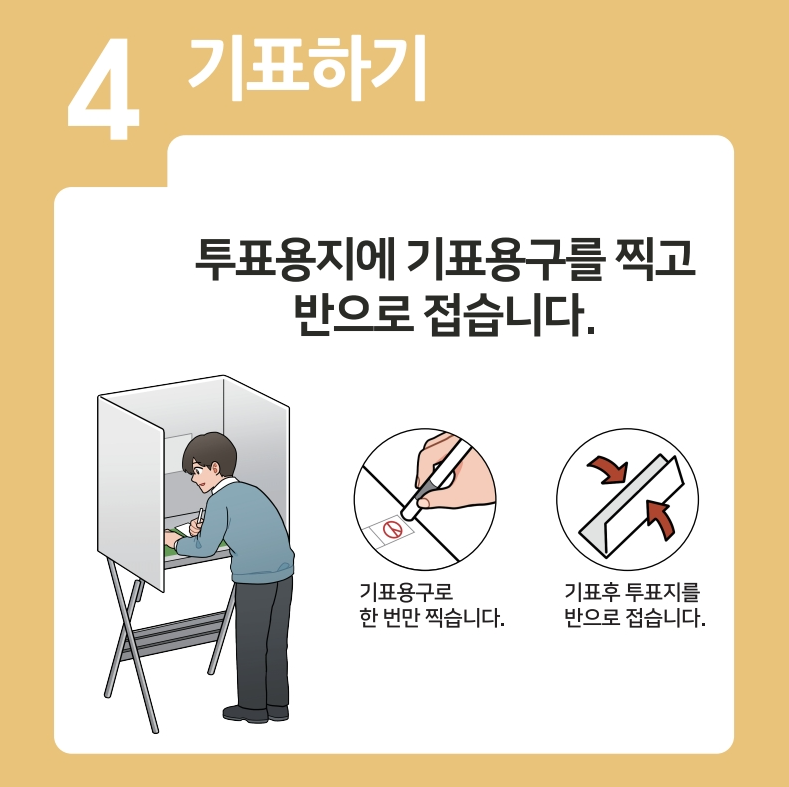 4 기표하기

투표용지에 기표용구를 찍고 반으로 접습니다.

기표용구로
한 번만 찍습니다.

기표후 투표지를
반으로 접습니다.