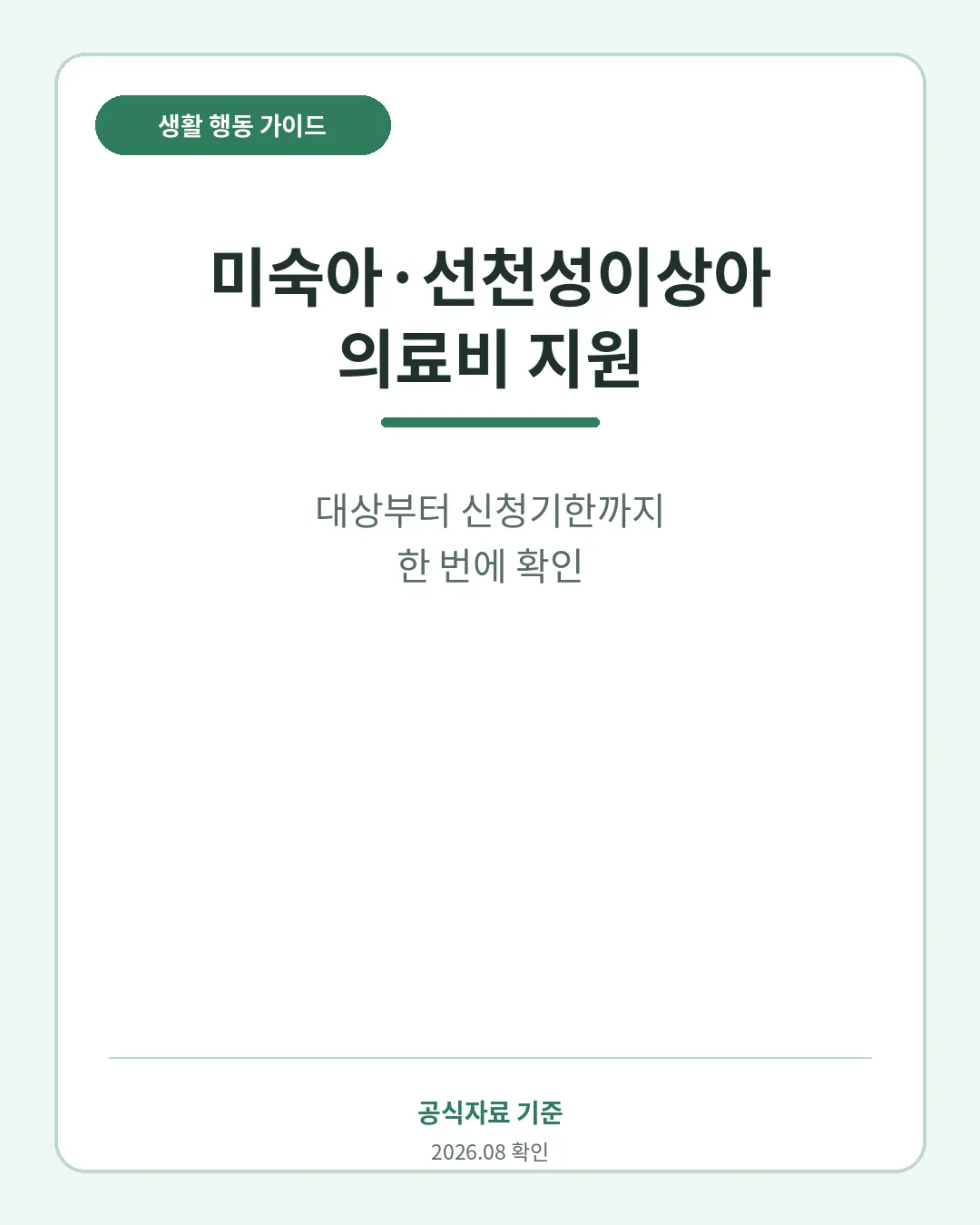 생활 행동 가이드

미숙아·선천성이상아
의료비 지원

대상부터 신청기한까지
한 번에 확인

공식자료 기준
2026.08 확인