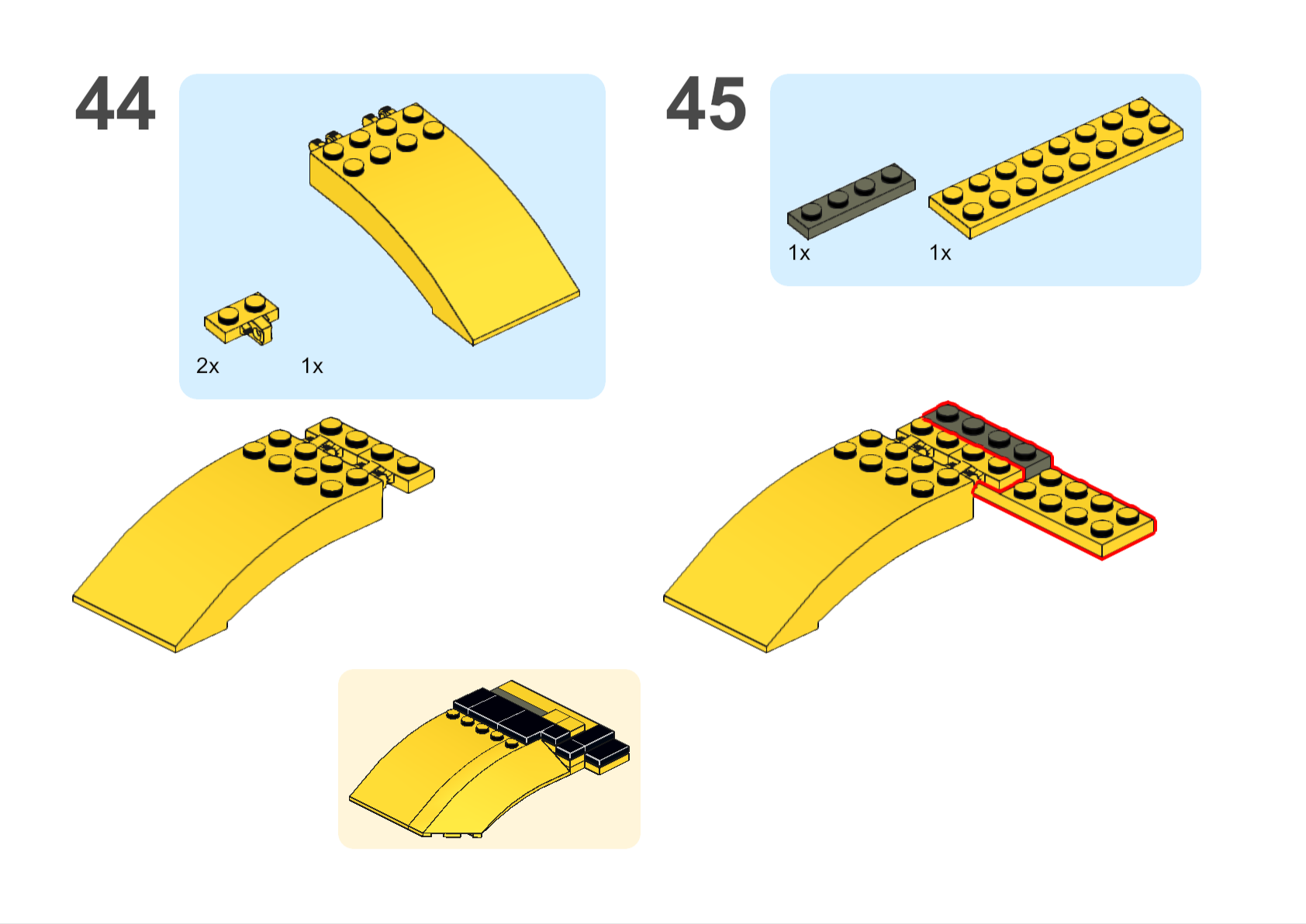 44

2x

1x

45

1x

1x