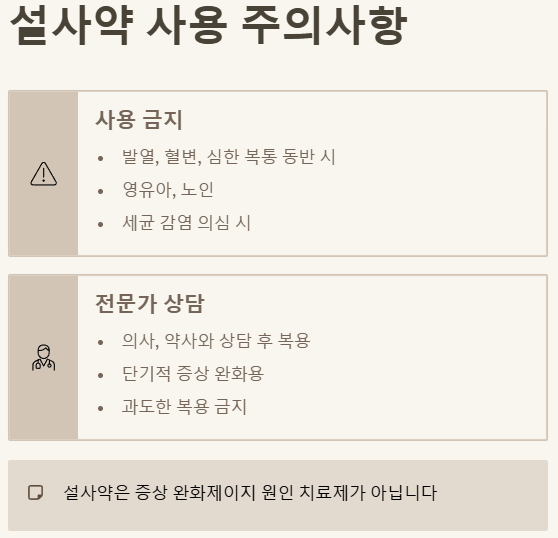 설사약 사용 주의사항

사용 금지

• 발열, 혈변, 심한 복통 동반 시
• 영유아, 노인
• 세균 감염 의심 시

전문가 상담

• 의사, 약사와 상담 후 복용
• 단기적 증상 완화용
• 과도한 복용 금지

설사약은 증상 완화제이지 원인 치료제가 아닙니다