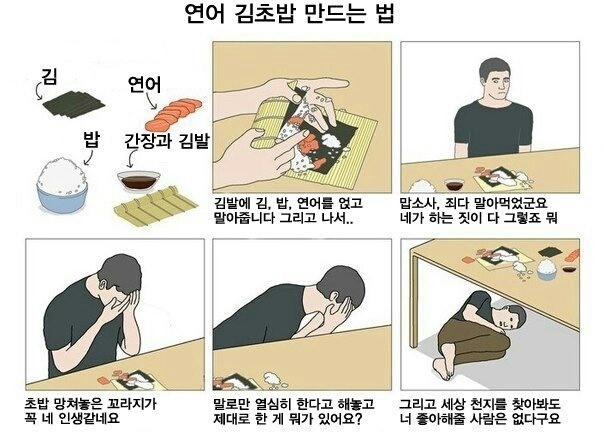 연어 김초밥 만드는 법

김

연어

밥

간장과 김발

김발에 김, 밥, 연어를 얹고 말아줍니다 그리고 나서..

맙소사, 죄다 말아먹었군요 네가 하는 짓이 다 그렇죠 뭐

초밥 망쳐놓은 꼬라지가 꼭 네 인생같네요

말로만 열심히 한다고 해놓고 제대로 한 게 뭐가 있어요?

그리고 세상 천지를 찾아봐도 너 좋아해줄 사람은 없다구요