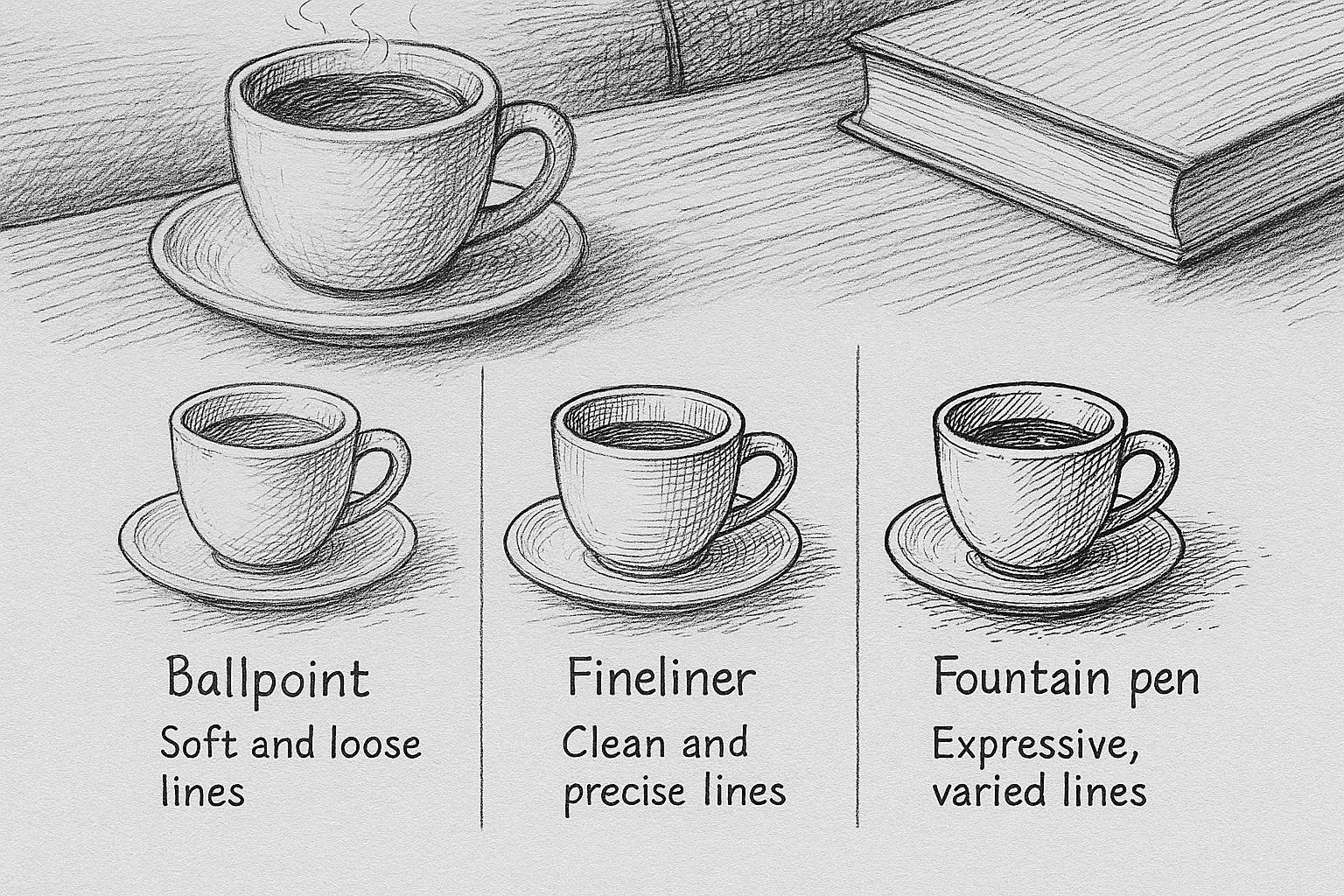 Ballpoint

Soft and loose lines

Fineliner

Clean and precise lines

Fountain pen

Expressive, varied lines