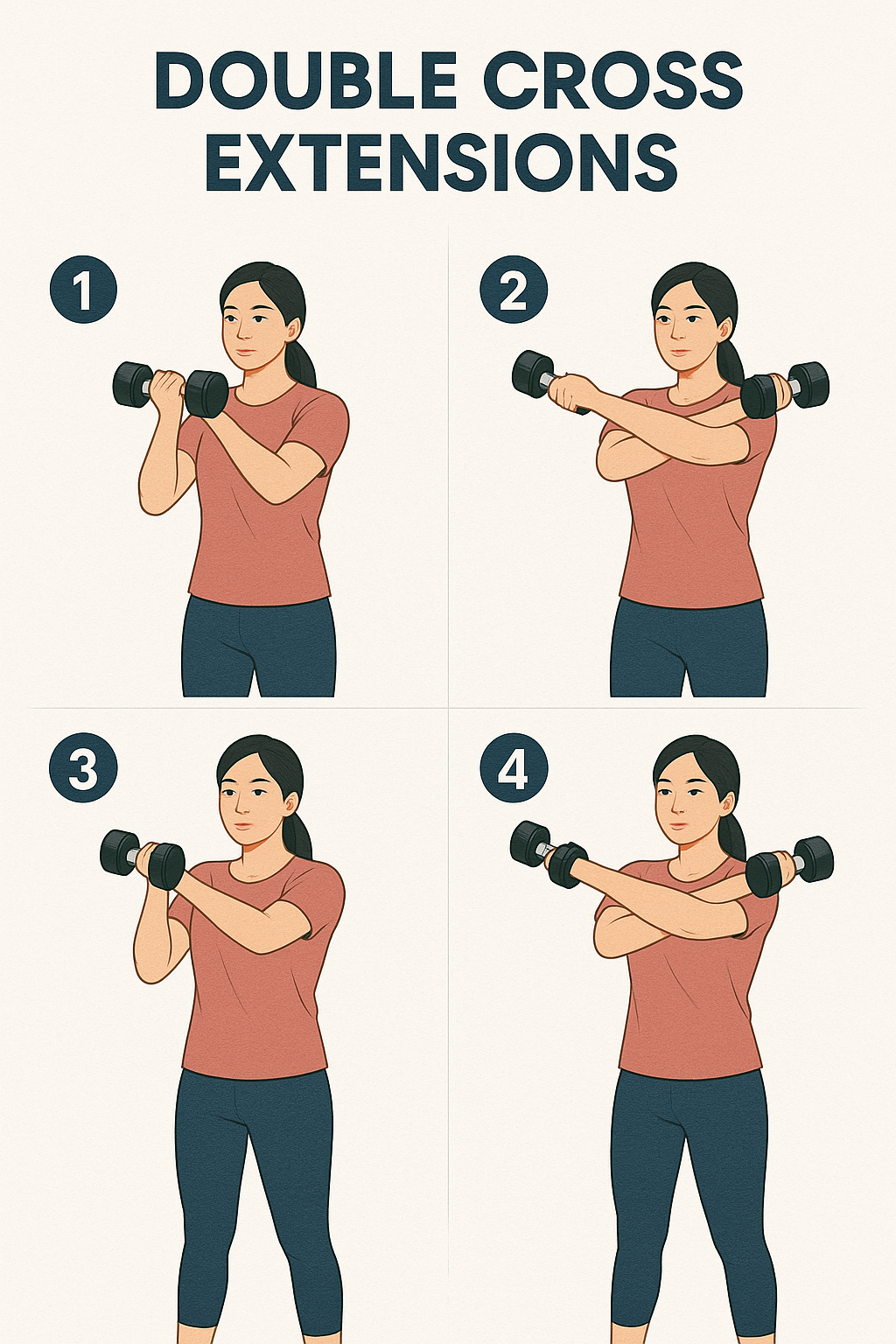 DOUBLE CROSS EXTENSIONS

1

2

3

4