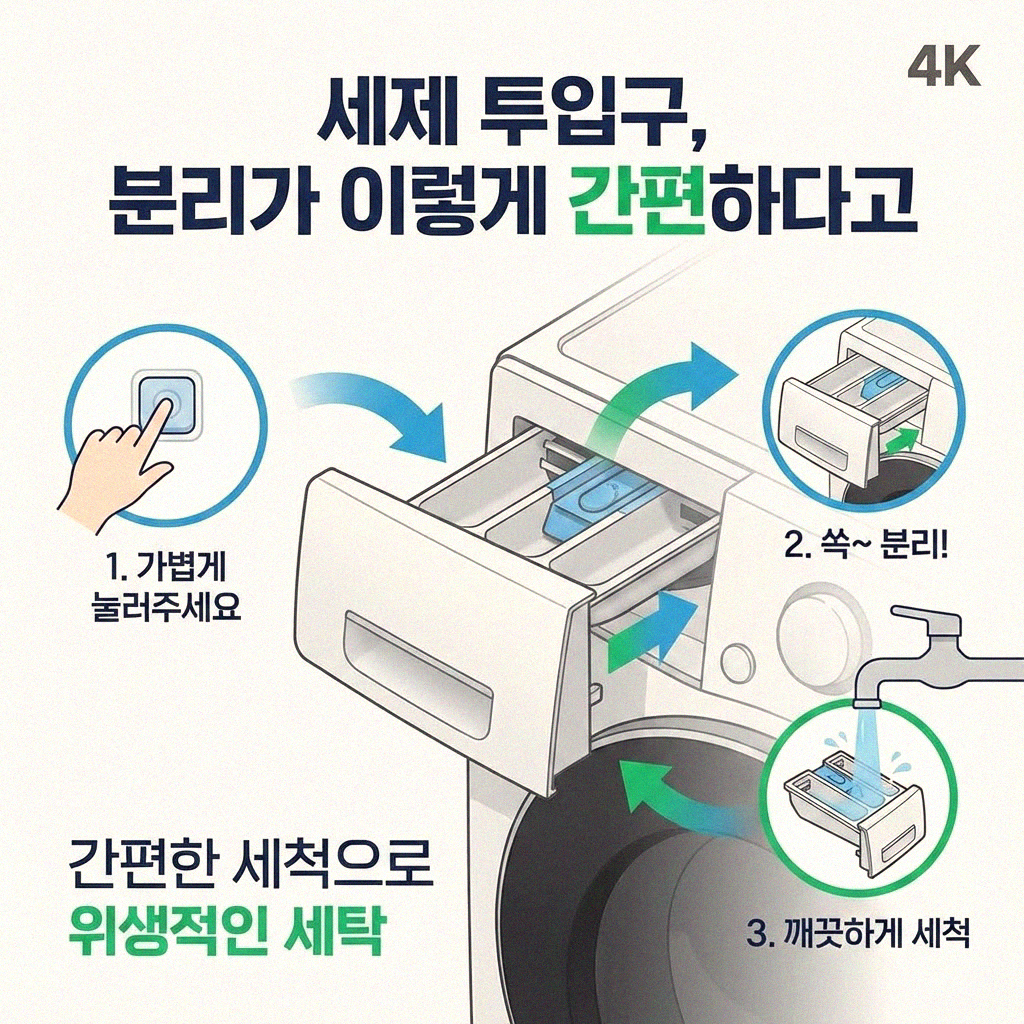 4K

세제 투입구,
분리가 이렇게 간편하다고

1. 가볍게
눌러주세요

2. 쏙~ 분리!

3. 깨끗하게 세척

간편한 세척으로
위생적인 세탁