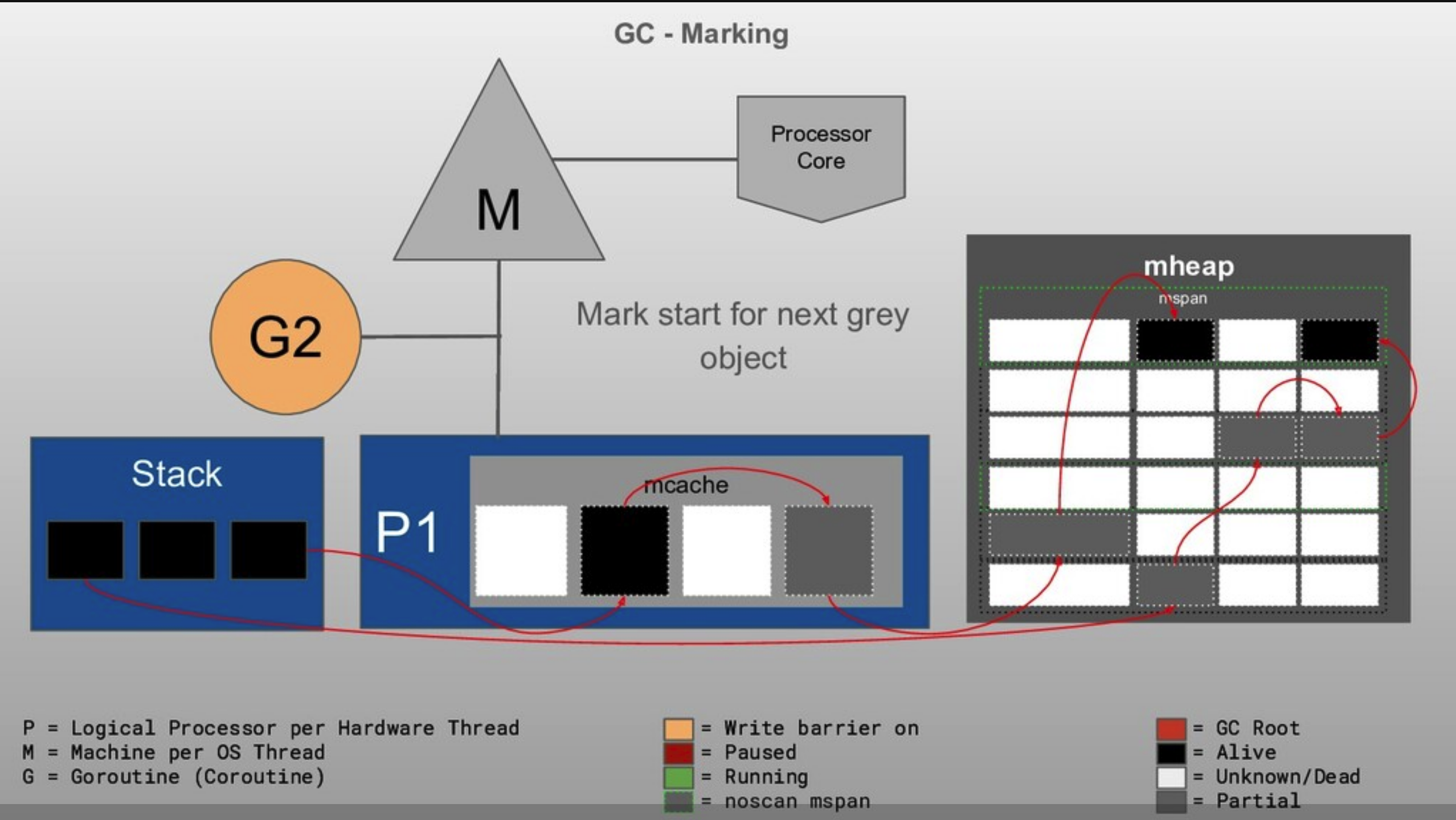 GC - Marking

M

Processor Core

G2

Mark start for next grey object

mheap

mspan

Stack

P1

mcache

P = Logical Processor per Hardware Thread
M = Machine per OS Thread
G = Goroutine (Coroutine)

= Write barrier on
= Paused
= Running
= noscan mspan

= GC Root
= Alive
= Unknown/Dead
= Partial