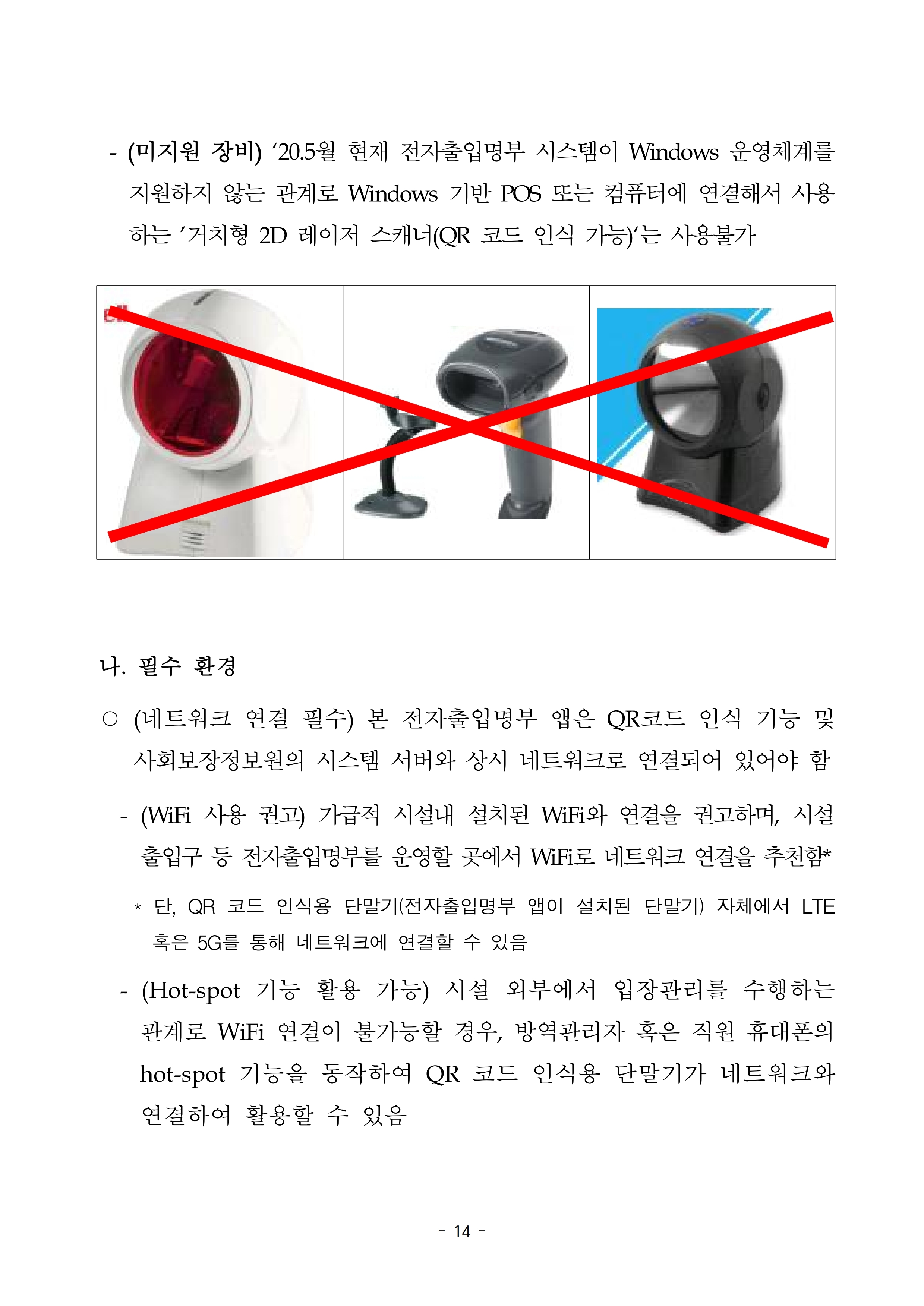 - (미지원 장비) ‘20.5월 현재 전자출입명부 시스템이 Windows 운영체계를 지원하지 않는 관계로 Windows 기반 POS 또는 컴퓨터에 연결해서 사용하는 ’거치형 2D 레이저 스캐너(QR 코드 인식 가능)‘는 사용불가

나. 필수 환경

○ (네트워크 연결 필수) 본 전자출입명부 앱은 QR코드 인식 기능 및 사회보장정보원의 시스템 서버와 상시 네트워크로 연결되어 있어야 함

- (WiFi 사용 권고) 가급적 시설내 설치된 WiFi와 연결을 권고하며, 시설 출입구 등 전자출입명부를 운영할 곳에서 WiFi로 네트워크 연결을 추천함*

* 단, QR 코드 인식용 단말기(전자출입명부 앱이 설치된 단말기) 자체에서 LTE 혹은 5G를 통해 네트워크에 연결할 수 있음

- (Hot-spot 기능 활용 가능) 시설 외부에서 입장관리를 수행하는 관계로 WiFi 연결이 불가능할 경우, 방역관리자 혹은 직원 휴대폰의 hot-spot 기능을 동작하여 QR 코드 인식용 단말기가 네트워크와 연결하여 활용할 수 있음

- 14 -