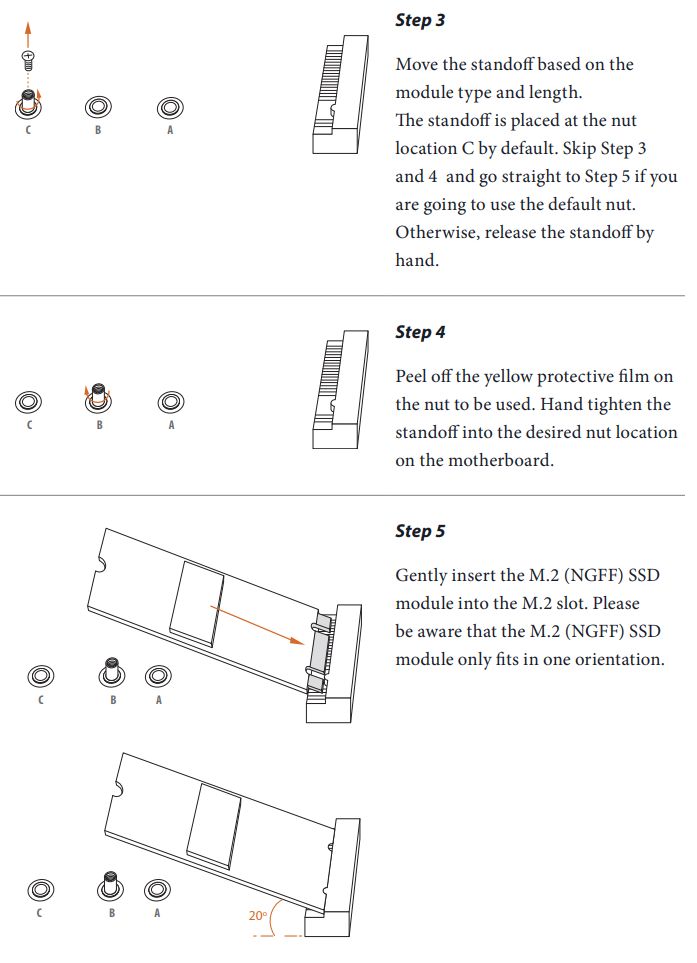 C B A

Step 3

Move the standoff based on the module type and length.
The standoff is placed at the nut location C by default. Skip Step 3 and 4 and go straight to Step 5 if you are going to use the default nut. Otherwise, release the standoff by hand.

C B A

Step 4

Peel off the yellow protective film on the nut to be used. Hand tighten the standoff into the desired nut location on the motherboard.

C B A

Step 5

Gently insert the M.2 (NGFF) SSD module into the M.2 slot. Please be aware that the M.2 (NGFF) SSD module only fits in one orientation.

C B A

20°