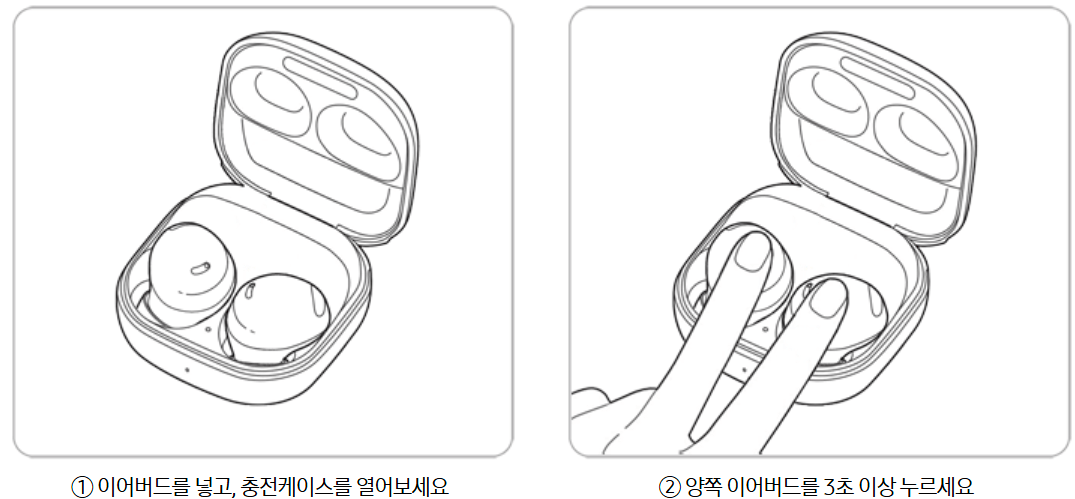 ① 이어버드를 넣고, 충전케이스를 열어보세요

② 양쪽 이어버드를 3초 이상 누르세요