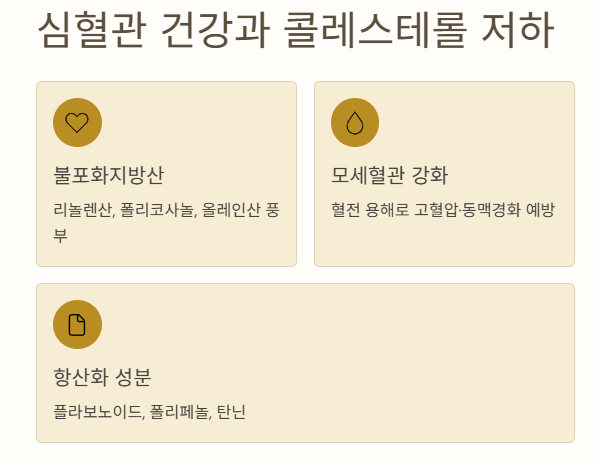 심혈관 건강과 콜레스테롤 저하

불포화지방산

리놀렌산, 폴리코사놀, 올레인산 풍부

모세혈관 강화

혈전 용해로 고혈압·동맥경화 예방

항산화 성분

플라보노이드, 폴리페놀, 탄닌