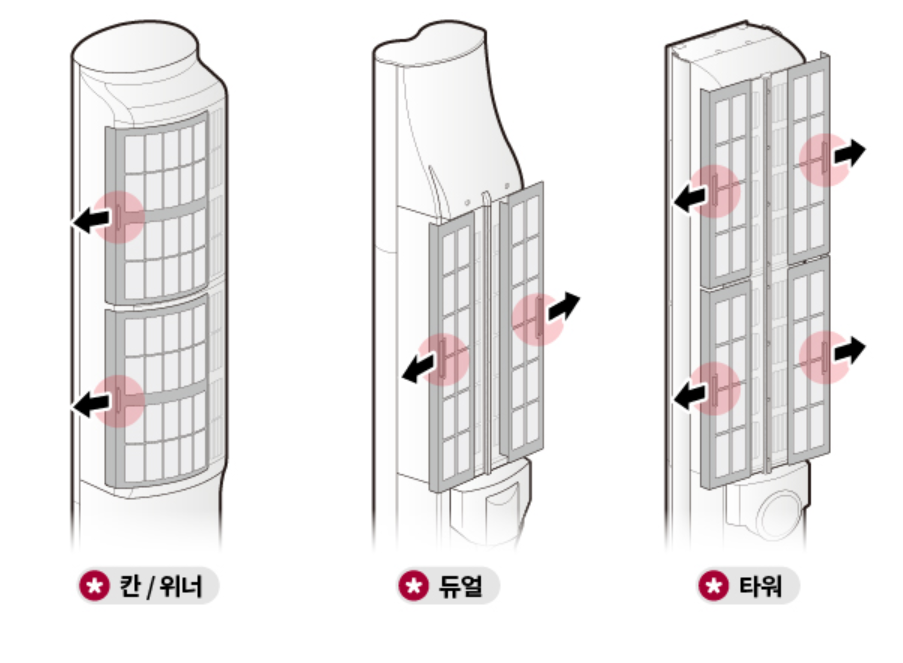 칸 / 위너

듀얼

타워