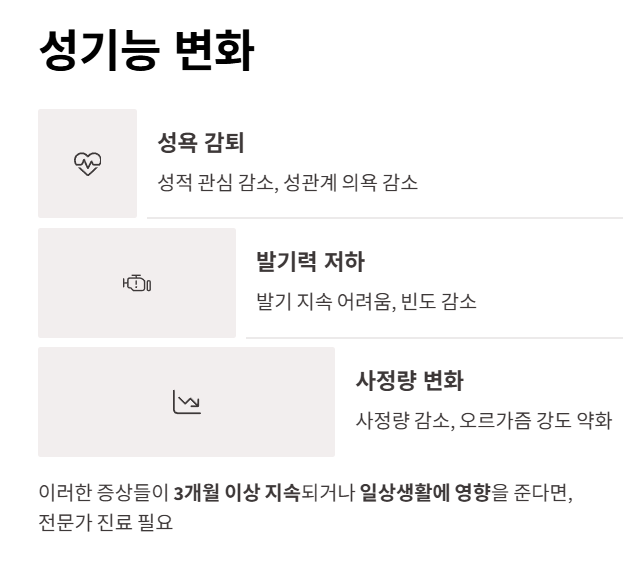 성기능 변화

성욕 감퇴

성적 관심 감소, 성관계 의욕 감소

발기력 저하

발기 지속 어려움, 빈도 감소

사정량 변화

사정량 감소, 오르가즘 강도 약화

이러한 증상들이 3개월 이상 지속되거나 일상생활에 영향을 준다면, 전문가 진료 필요