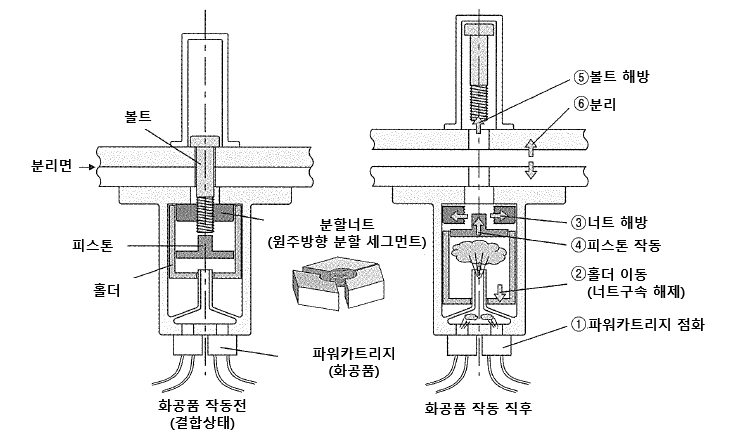 볼트
분리면
피스톤
홀더
분할너트
(원주방향 분할 세그먼트)
파워카트리지
(화공품)
화공품 작동전
(결합상태)

⑤볼트 해방
⑥분리
③너트 해방
④피스톤 작동
②홀더 이동
(너트구속 해제)
①파워카트리지 점화
화공품 작동 직후