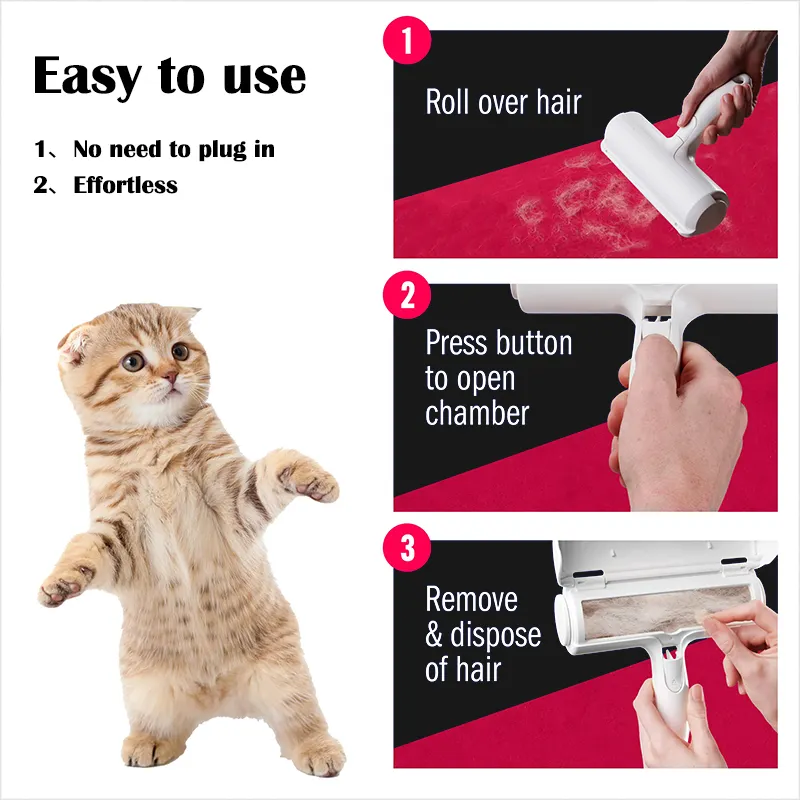 Easy to use

1、No need to plug in
2、Effortless

1
Roll over hair

2
Press button to open chamber

3
Remove & dispose of hair