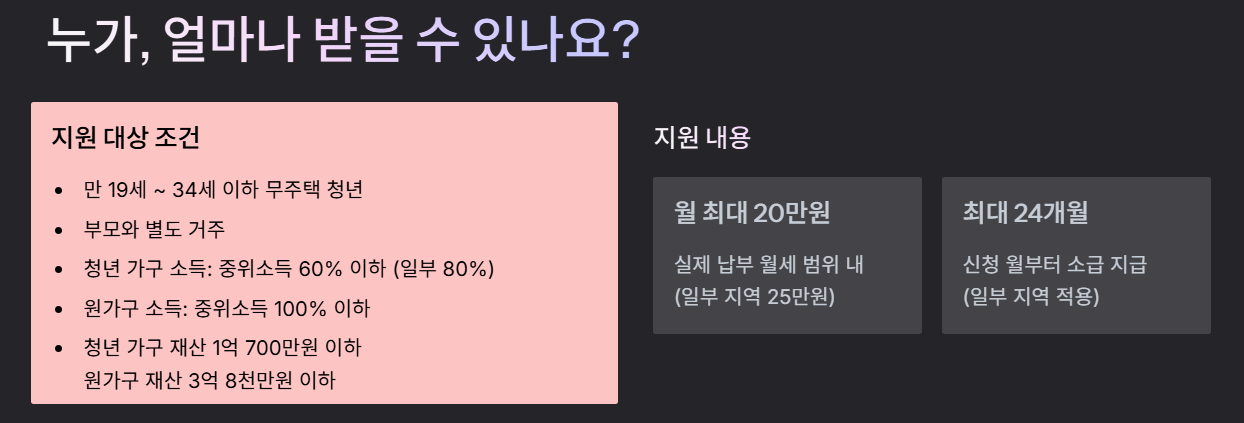 누가, 얼마나 받을 수 있나요?

지원 대상 조건

• 만 19세 ~ 34세 이하 무주택 청년
• 부모와 별도 거주
• 청년 가구 소득: 중위소득 60% 이하 (일부 80%)
• 원가구 소득: 중위소득 100% 이하
• 청년 가구 재산 1억 700만원 이하
원가구 재산 3억 8천만원 이하

지원 내용

월 최대 20만원

실제 납부 월세 범위 내
(일부 지역 25만원)

최대 24개월

신청 월부터 소급 지급
(일부 지역 적용)