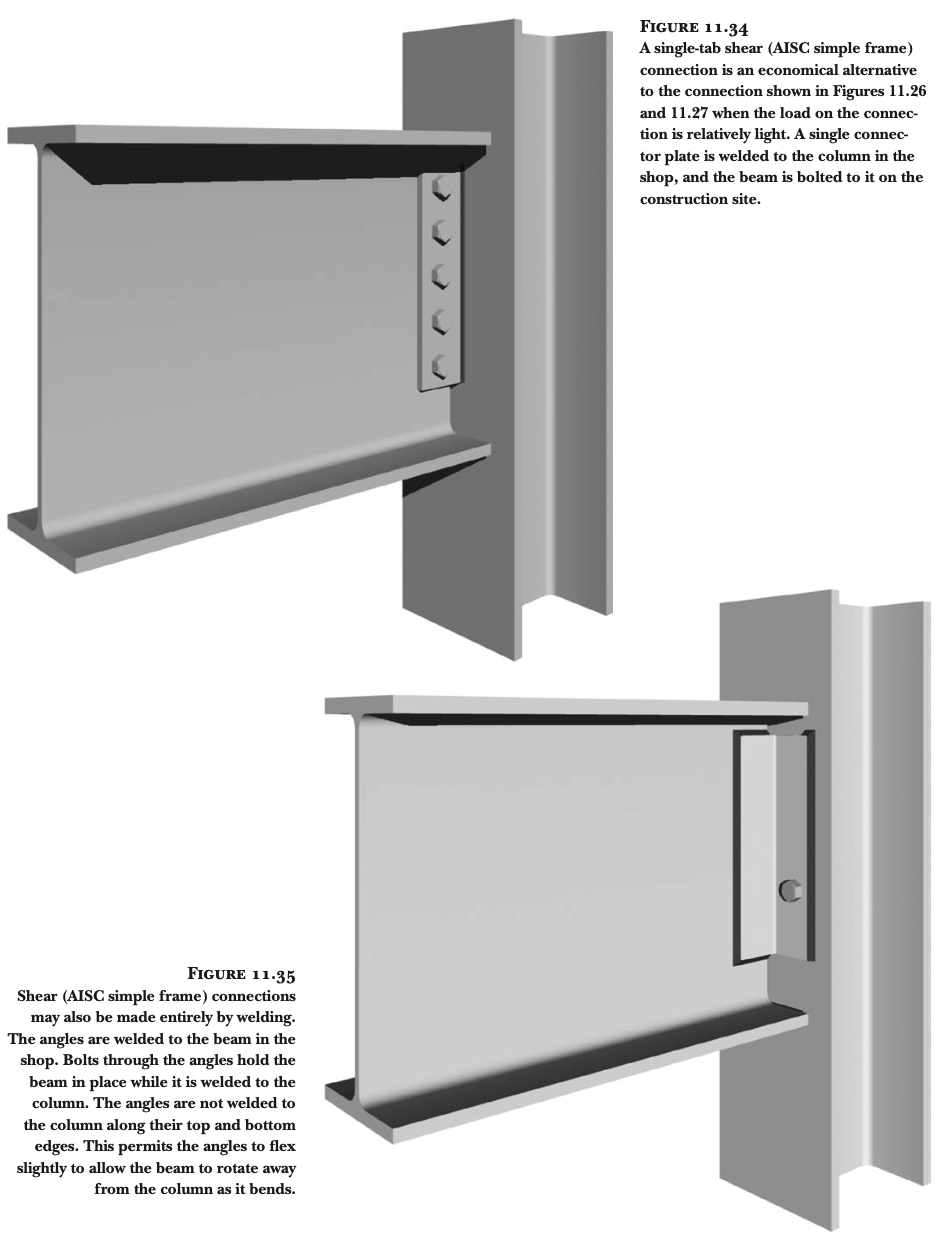 FIGURE 11.34
A single-tab shear (AISC simple frame) connection is an economical alternative to the connection shown in Figures 11.26 and 11.27 when the load on the connection is relatively light. A single connector plate is welded to the column in the shop, and the beam is bolted to it on the construction site.

FIGURE 11.35
Shear (AISC simple frame) connections may also be made entirely by welding. The angles are welded to the beam in the shop. Bolts through the angles hold the beam in place while it is welded to the column. The angles are not welded to the column along their top and bottom edges. This permits the angles to flex slightly to allow the beam to rotate away from the column as it bends.