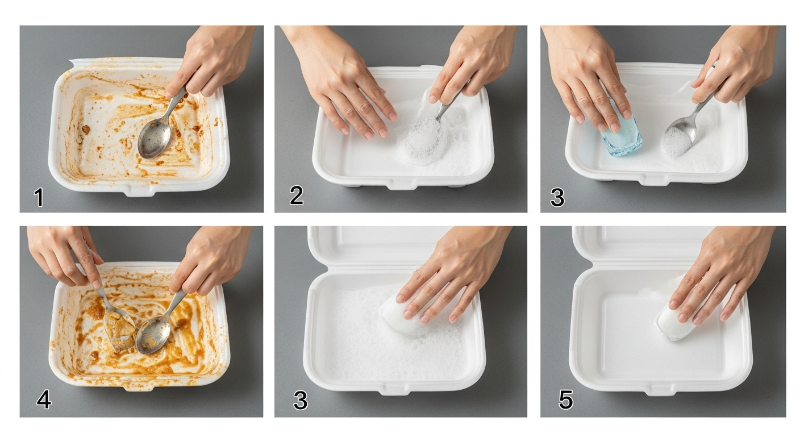 1

2

3

4

3

5