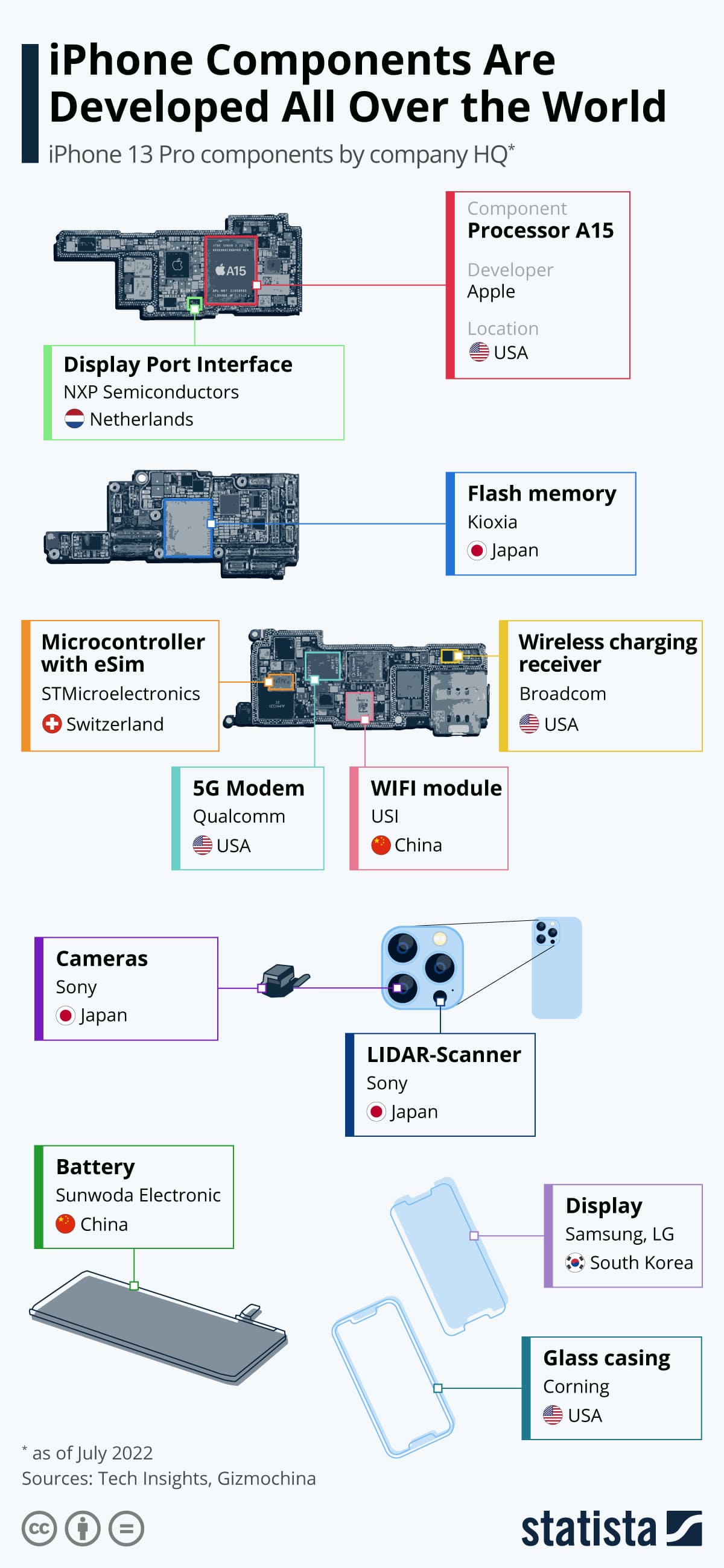 iPhone Components Are Developed All Over the World

iPhone 13 Pro components by company HQ*

A15

Component
Processor A15

Developer
Apple

Location
USA

Display Port Interface
NXP Semiconductors
Netherlands

Flash memory
Kioxia
Japan

Microcontroller with eSim
STMicroelectronics
Switzerland

Wireless charging receiver
Broadcom
USA

5G Modem
Qualcomm
USA

WIFI module
USI
China

Cameras
Sony
Japan

LIDAR-Scanner
Sony
Japan

Battery
Sunwoda Electronic
China

Display
Samsung, LG
South Korea

Glass casing
Corning
USA

* as of July 2022
Sources: Tech Insights, Gizmochina

statista