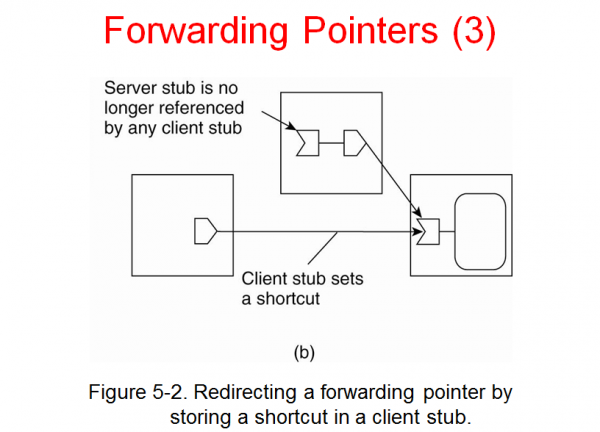 Forwarding Pointers (3)

Server stub is no longer referenced by any client stub

Client stub sets a shortcut

(b)

Figure 5-2. Redirecting a forwarding pointer by storing a shortcut in a client stub.