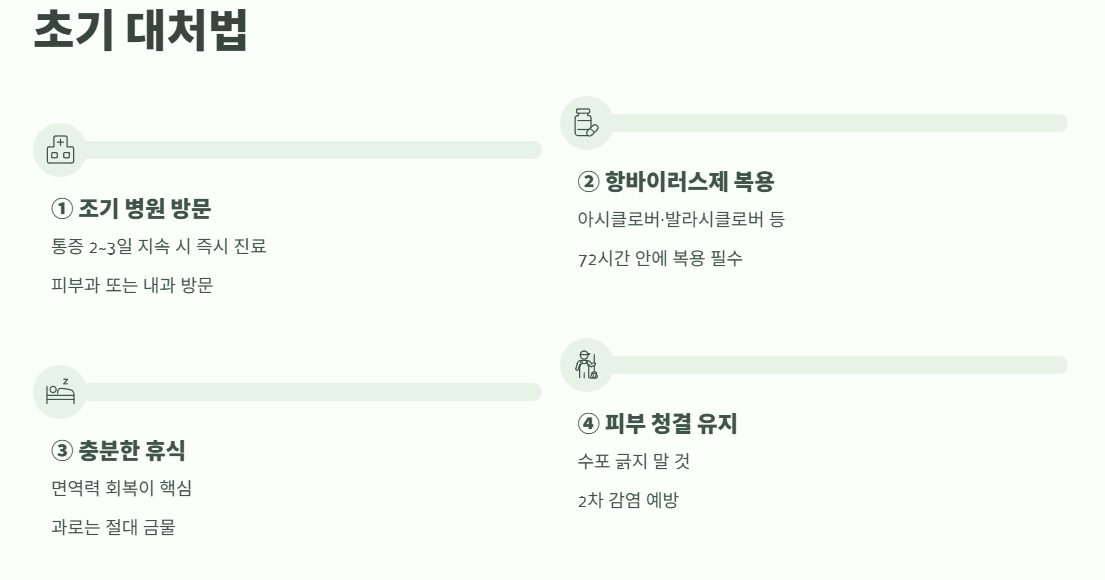 초기 대처법

① 조기 병원 방문

통증 2~3일 지속 시 즉시 진료

피부과 또는 내과 방문

③ 충분한 휴식

면역력 회복이 핵심

과로는 절대 금물

② 항바이러스제 복용

아시클로버·발라시클로버 등

72시간 안에 복용 필수

④ 피부 청결 유지

수포 긁지 말 것

2차 감염 예방