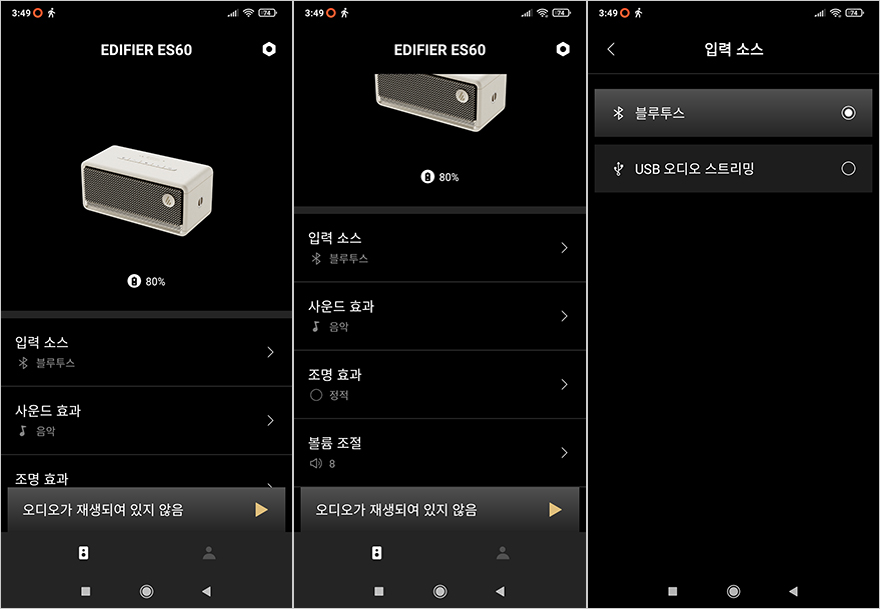 3:49 74

EDIFIER ES60

80%

입력 소스
블루투스

사운드 효과
음악

조명 효과

오디오가 재생되어 있지 않음

3:49 74

EDIFIER ES60

80%

입력 소스
블루투스

사운드 효과
음악

조명 효과
정적

볼륨 조절
8

오디오가 재생되어 있지 않음

3:49 74

입력 소스

블루투스

USB 오디오 스트리밍