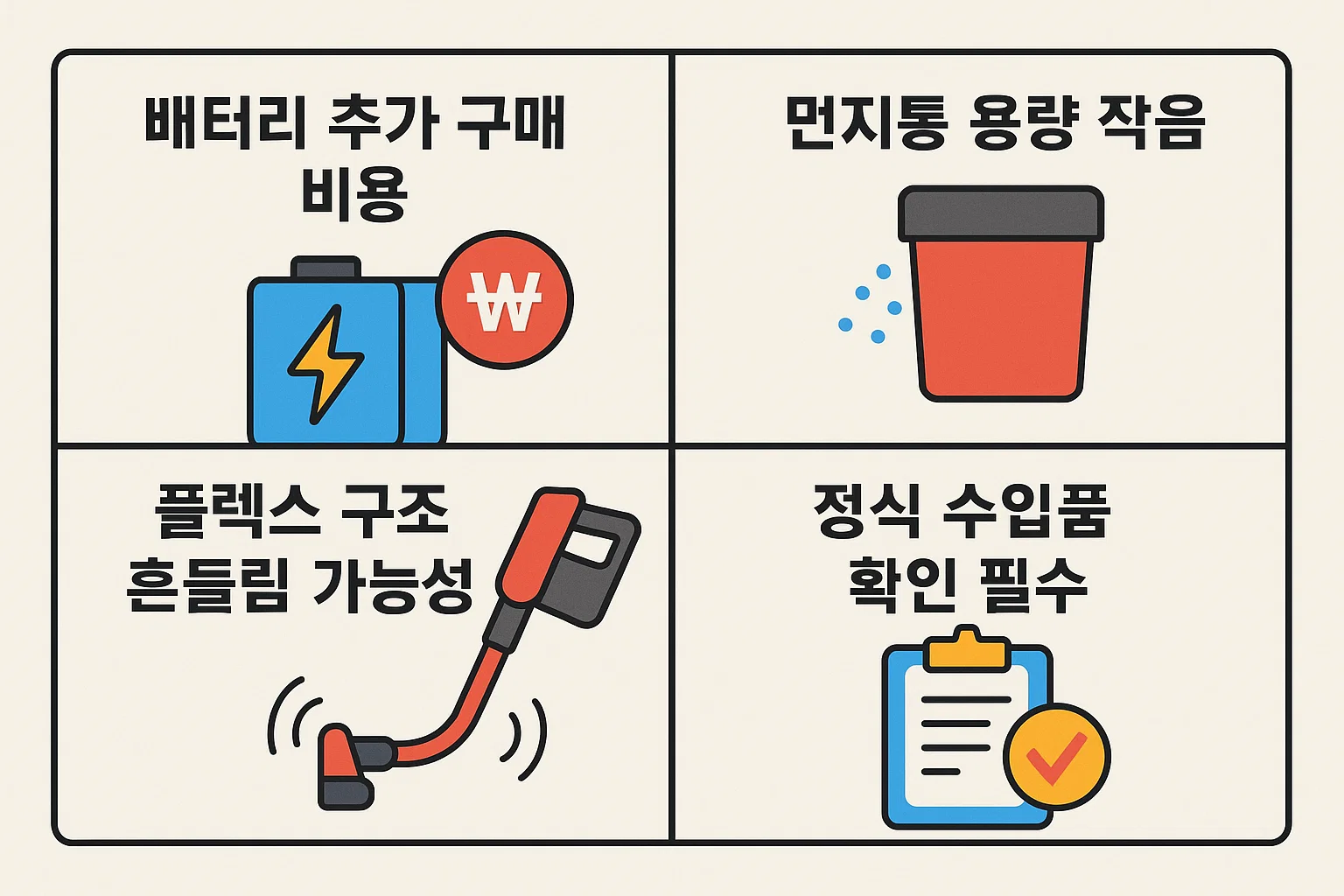 배터리 추가 구매 비용

₩

먼지통 용량 작음

플렉스 구조 흔들림 가능성

정식 수입품 확인 필수