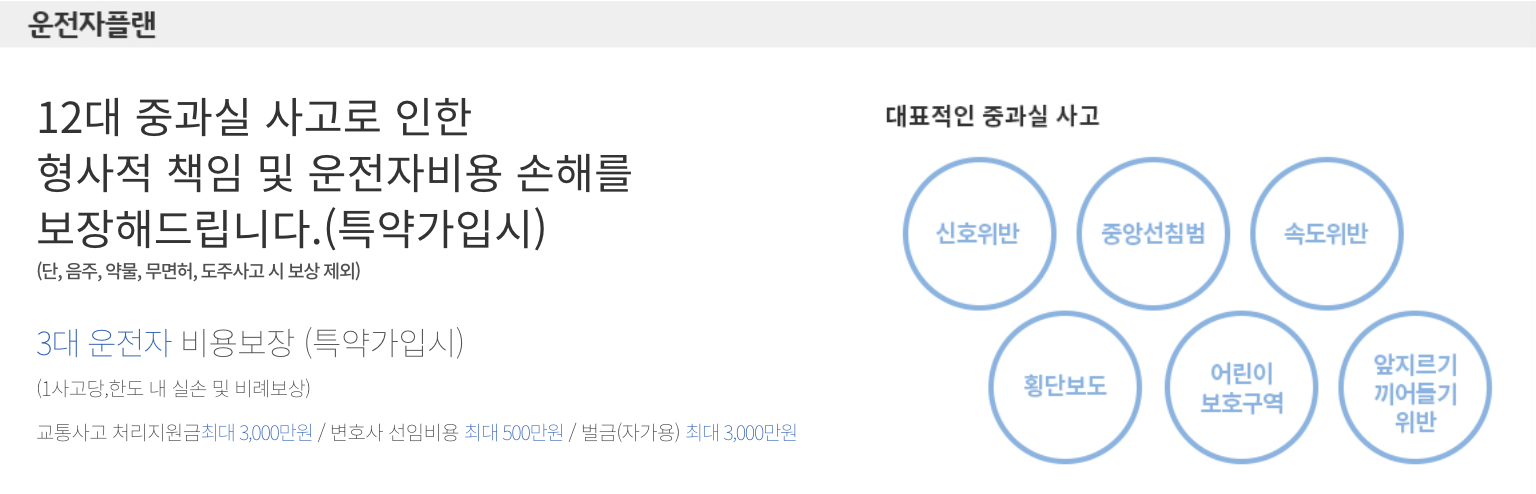 운전자플랜

12대 중과실 사고로 인한 형사적 책임 및 운전자비용 손해를 보장해드립니다.(특약가입시)

(단, 음주, 약물, 무면허, 도주사고 시 보상 제외)

3대 운전자 비용보장 (특약가입시)

(1사고당,한도 내 실손 및 비례보상)

교통사고 처리지원금최대 3,000만원 / 변호사 선임비용 최대 500만원 / 벌금(자가용) 최대 3,000만원

대표적인 중과실 사고

신호위반

중앙선침범

속도위반

횡단보도

어린이
보호구역

앞지르기
끼어들기
위반