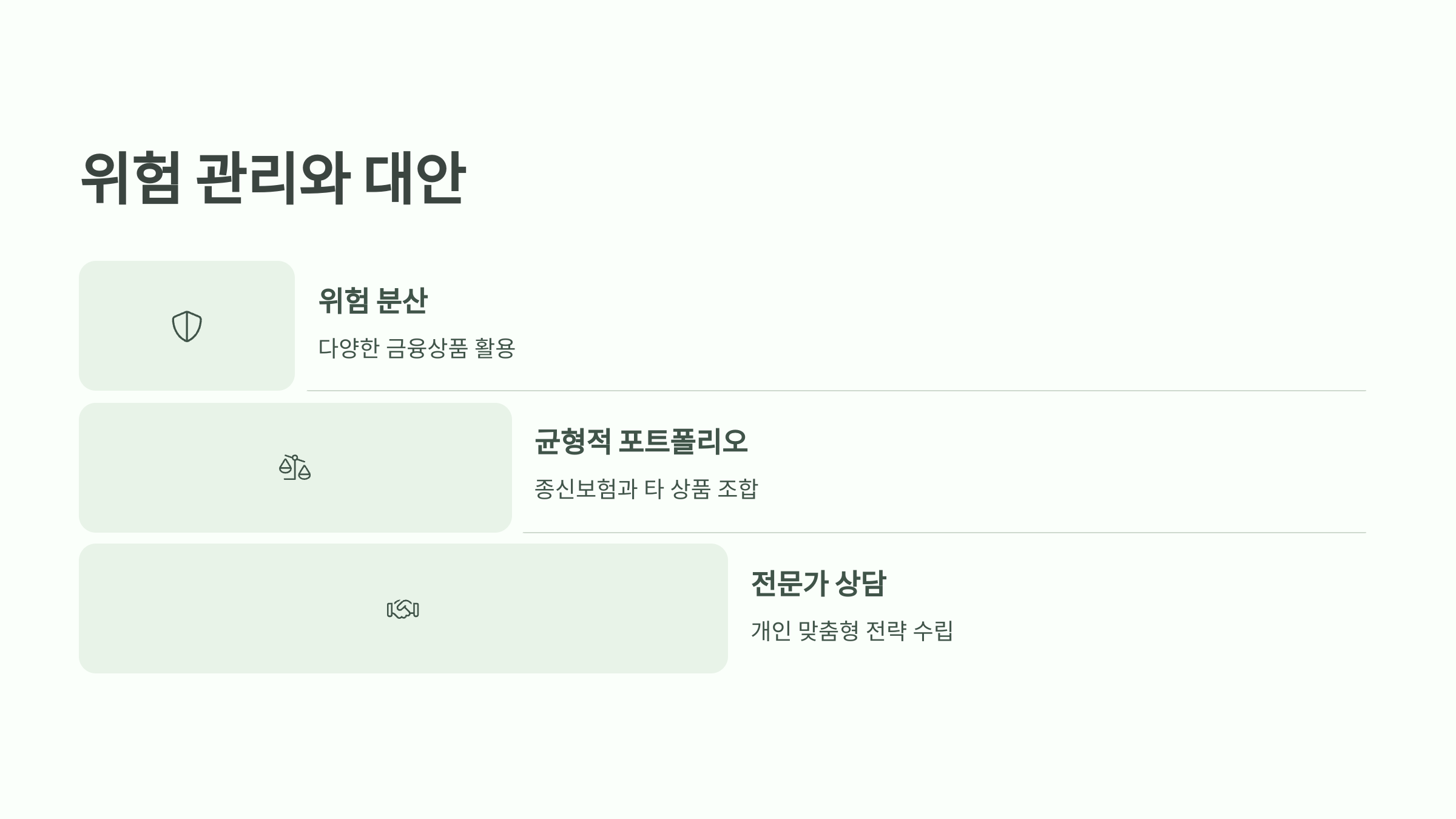 위험 관리와 대안

위험 분산

다양한 금융상품 활용

균형적 포트폴리오

종신보험과 타 상품 조합

전문가 상담

개인 맞춤형 전략 수립