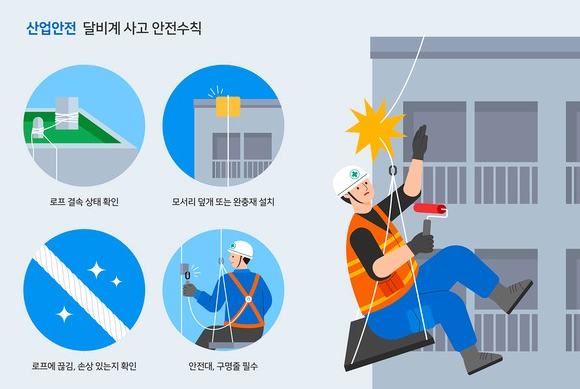 산업안전 달비계 사고 안전수칙

로프 결속 상태 확인

모서리 덮개 또는 완충재 설치

로프에 끊김, 손상 있는지 확인

안전대, 구명줄 필수