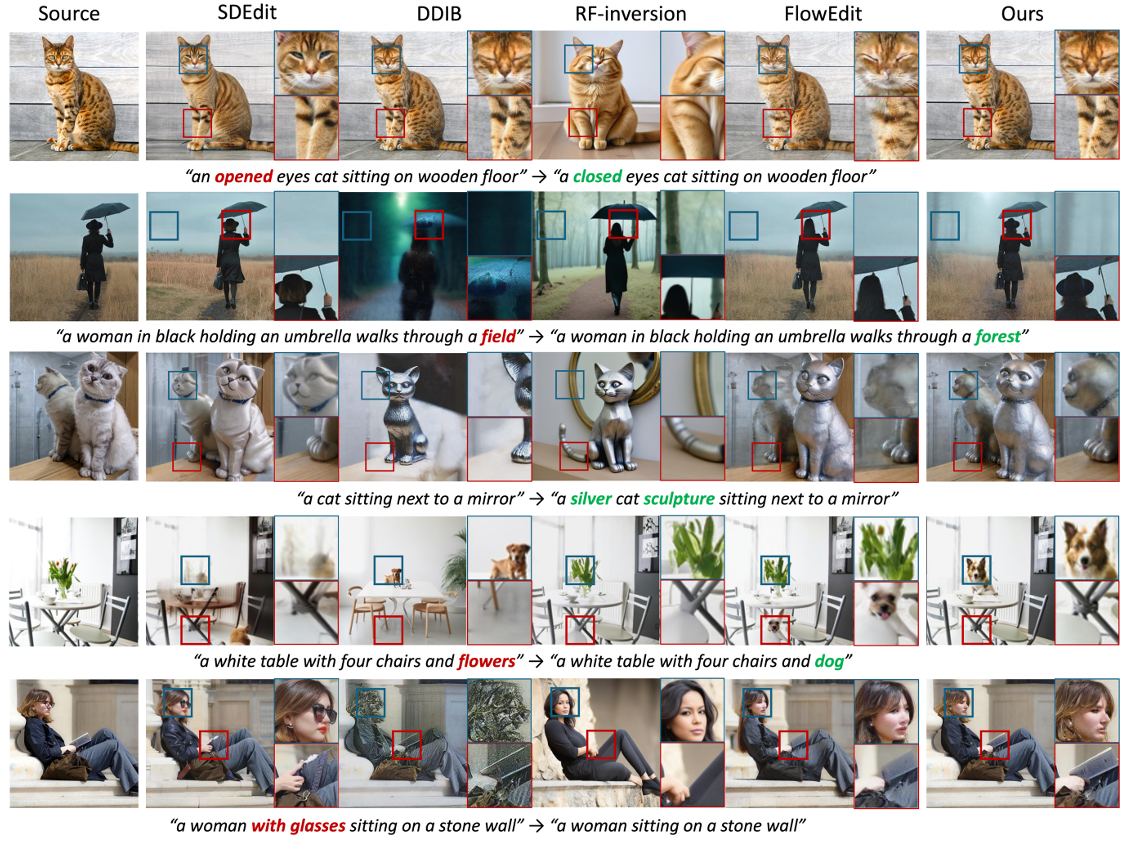 Source SDEdit DDIB RF-inversion FlowEdit Ours

"an opened eyes cat sitting on wooden floor" → "a closed eyes cat sitting on wooden floor"

"a woman in black holding an umbrella walks through a field" → "a woman in black holding an umbrella walks through a forest"

"a cat sitting next to a mirror" → "a silver cat sculpture sitting next to a mirror"

"a white table with four chairs and flowers" → "a white table with four chairs and dog"

"a woman with glasses sitting on a stone wall" → "a woman sitting on a stone wall"