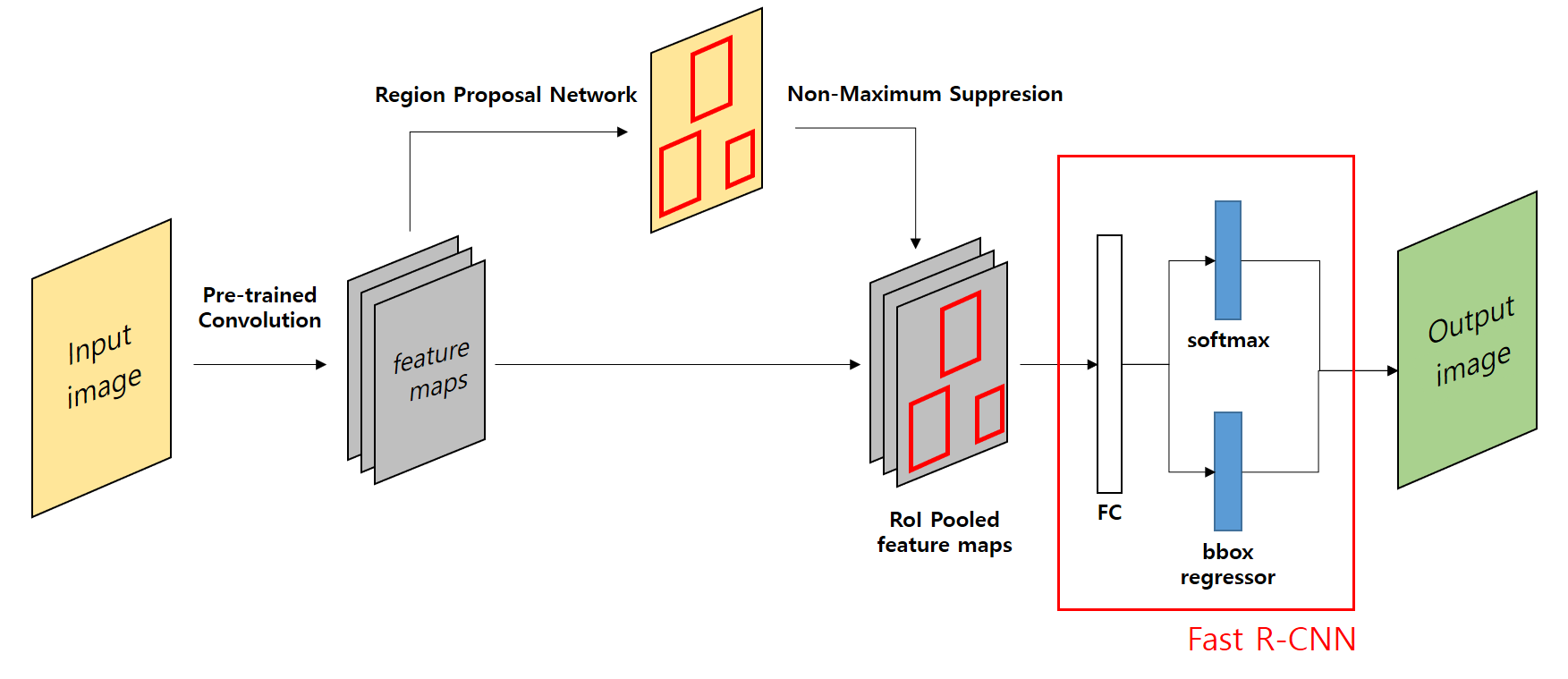 Region Proposal Network

Non-Maximum Suppresion

Input image

Pre-trained Convolution

feature maps

RoI Pooled feature maps

FC

softmax

bbox regressor

Output image

Fast R-CNN