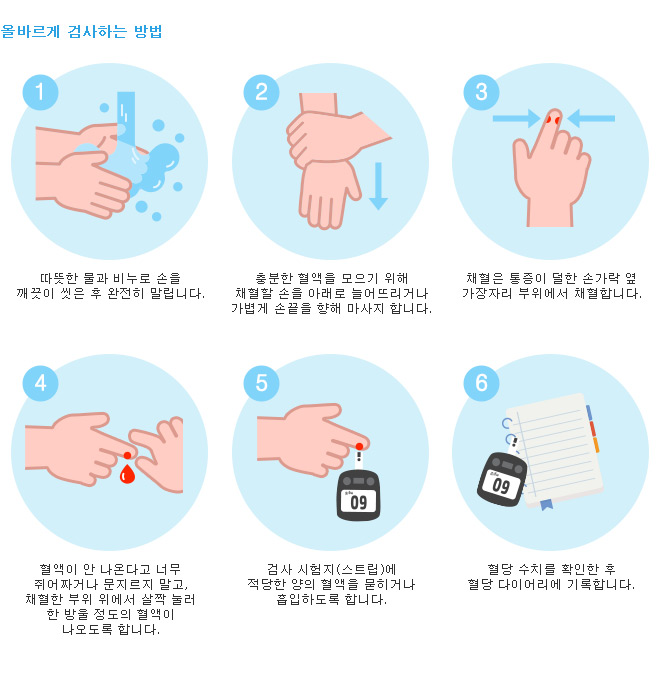 올바르게 검사하는 방법

1

따뜻한 물과 비누로 손을 깨끗이 씻은 후 완전히 말립니다.

2

충분한 혈액을 모으기 위해 채혈할 손을 아래로 늘어뜨리거나 가볍게 손끝을 향해 마사지 합니다.

3

채혈은 통증이 덜한 손가락 옆 가장자리 부위에서 채혈합니다.

4

혈액이 안 나온다고 너무 쥐어짜거나 문지르지 말고, 채혈한 부위 위에서 살짝 눌러 한 방울 정도의 혈액이 나오도록 합니다.

5

09

검사 시험지(스트립)에 적당한 양의 혈액을 묻히거나 흡입하도록 합니다.

6

09

혈당 수치를 확인한 후 혈당 다이어리에 기록합니다.