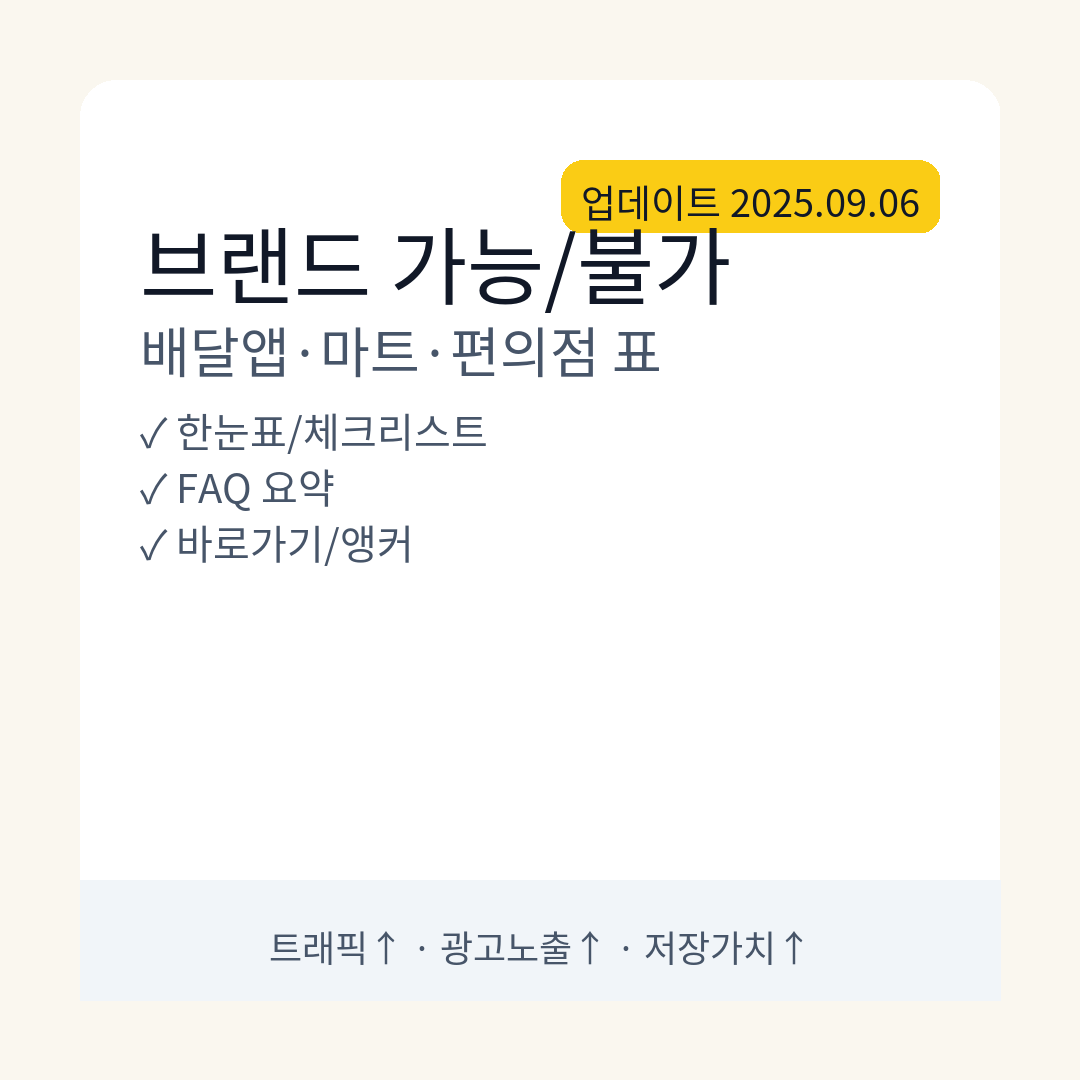 업데이트 2025.09.06

브랜드 가능/불가

배달앱·마트·편의점 표

✓ 한눈표/체크리스트
✓ FAQ 요약
✓ 바로가기/앵커

트래픽↑ · 광고노출↑ · 저장가치↑