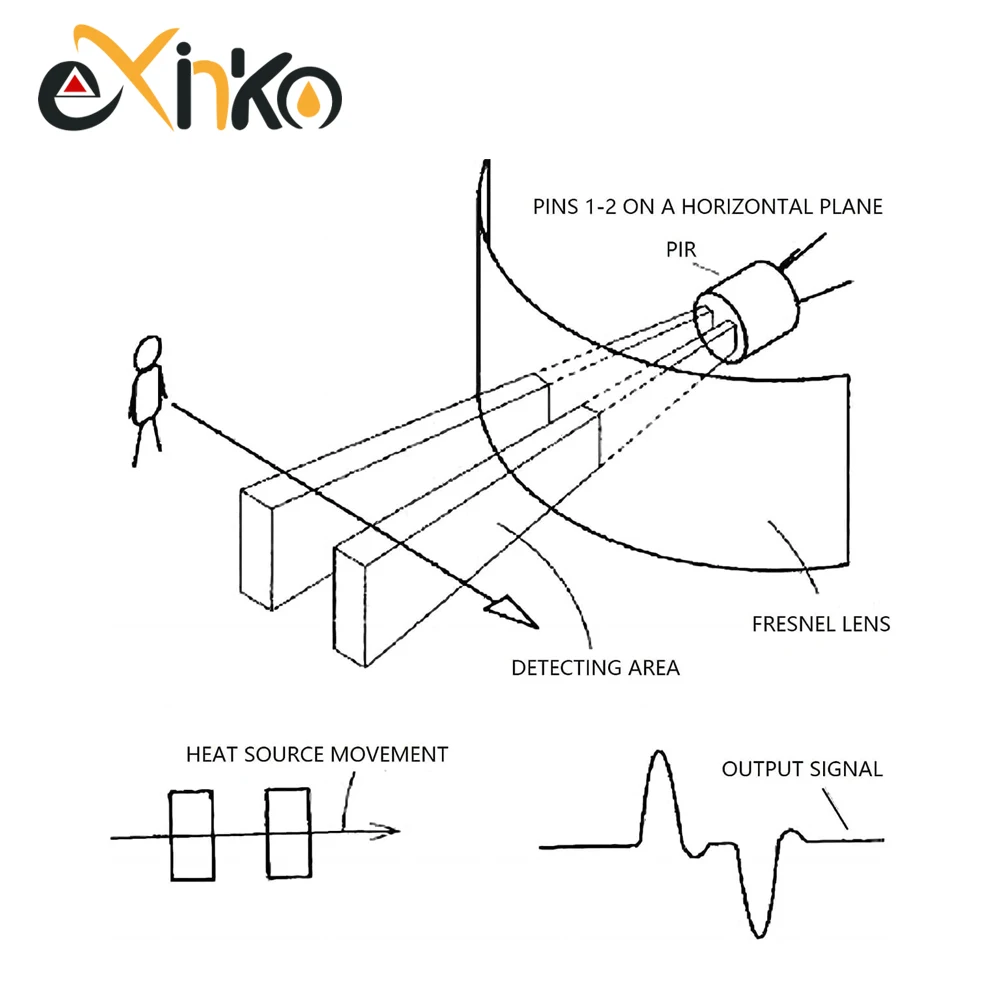 eXinKo

PINS 1-2 ON A HORIZONTAL PLANE

PIR

FRESNEL LENS

DETECTING AREA

HEAT SOURCE MOVEMENT

OUTPUT SIGNAL