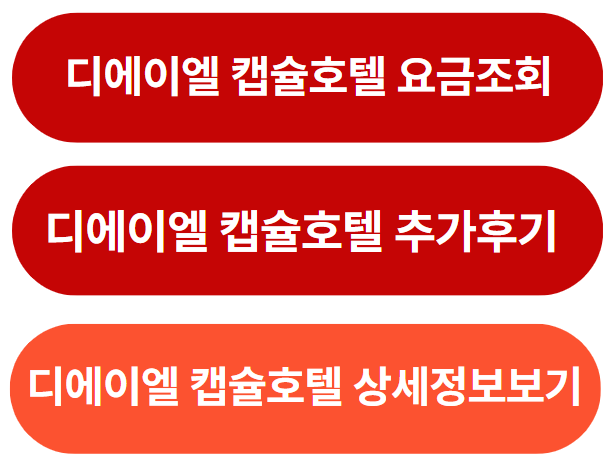 디에이엘 캡슐호텔 요금조회

디에이엘 캡슐호텔 추가후기

디에이엘 캡슐호텔 상세정보보기