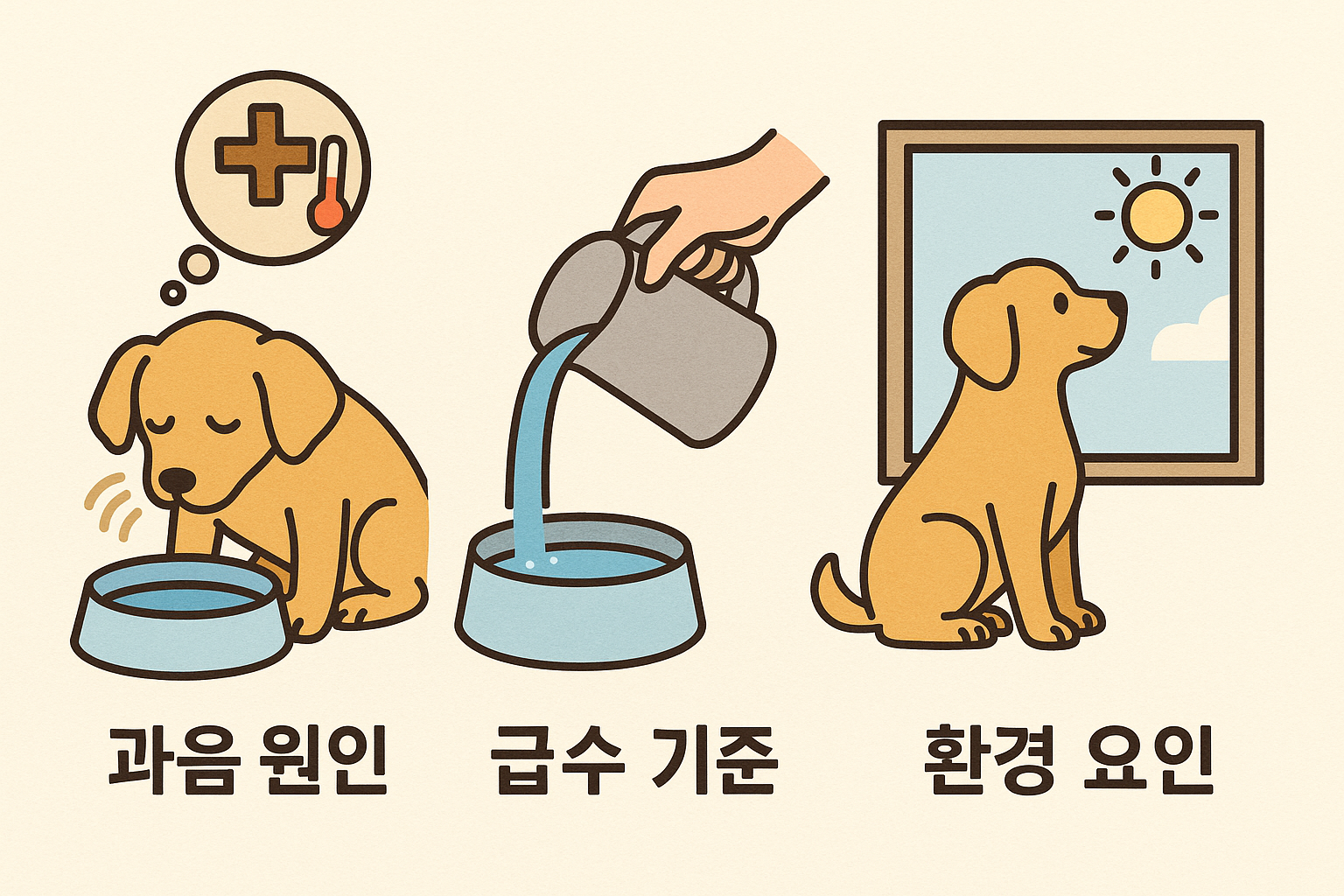 과음 원인

급수 기준

환경 요인