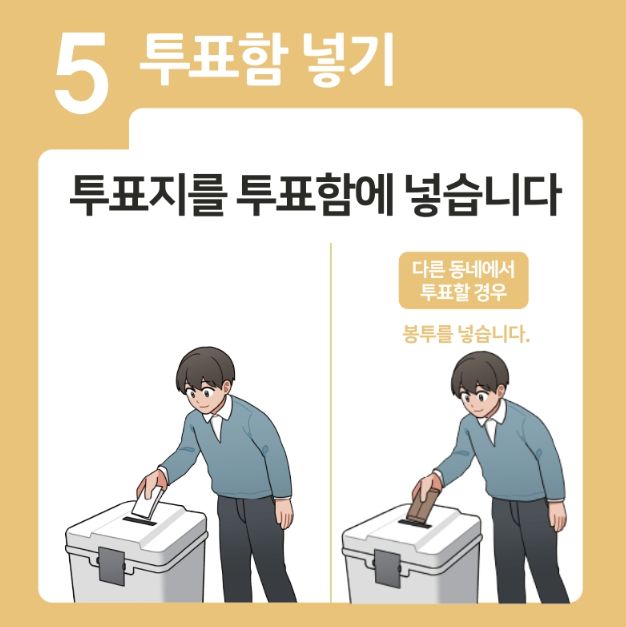 5 투표함 넣기

투표지를 투표함에 넣습니다

다른 동네에서 투표할 경우

봉투를 넣습니다.