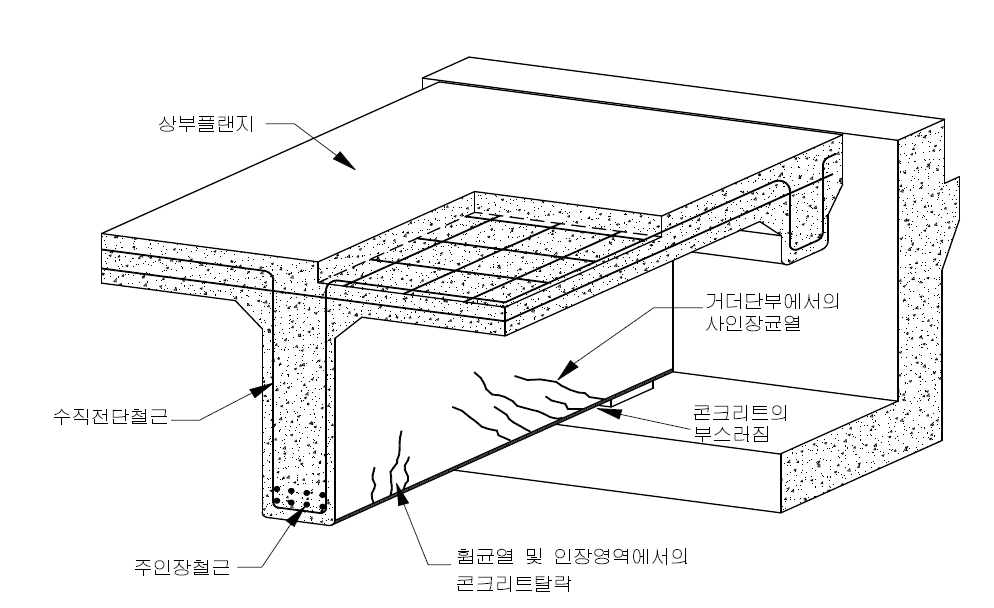 상부플랜지

거더단부에서의
사인장균열

수직전단철근

콘크리트의
부스러짐

주인장철근

휨균열 및 인장영역에서의
콘크리트탈락