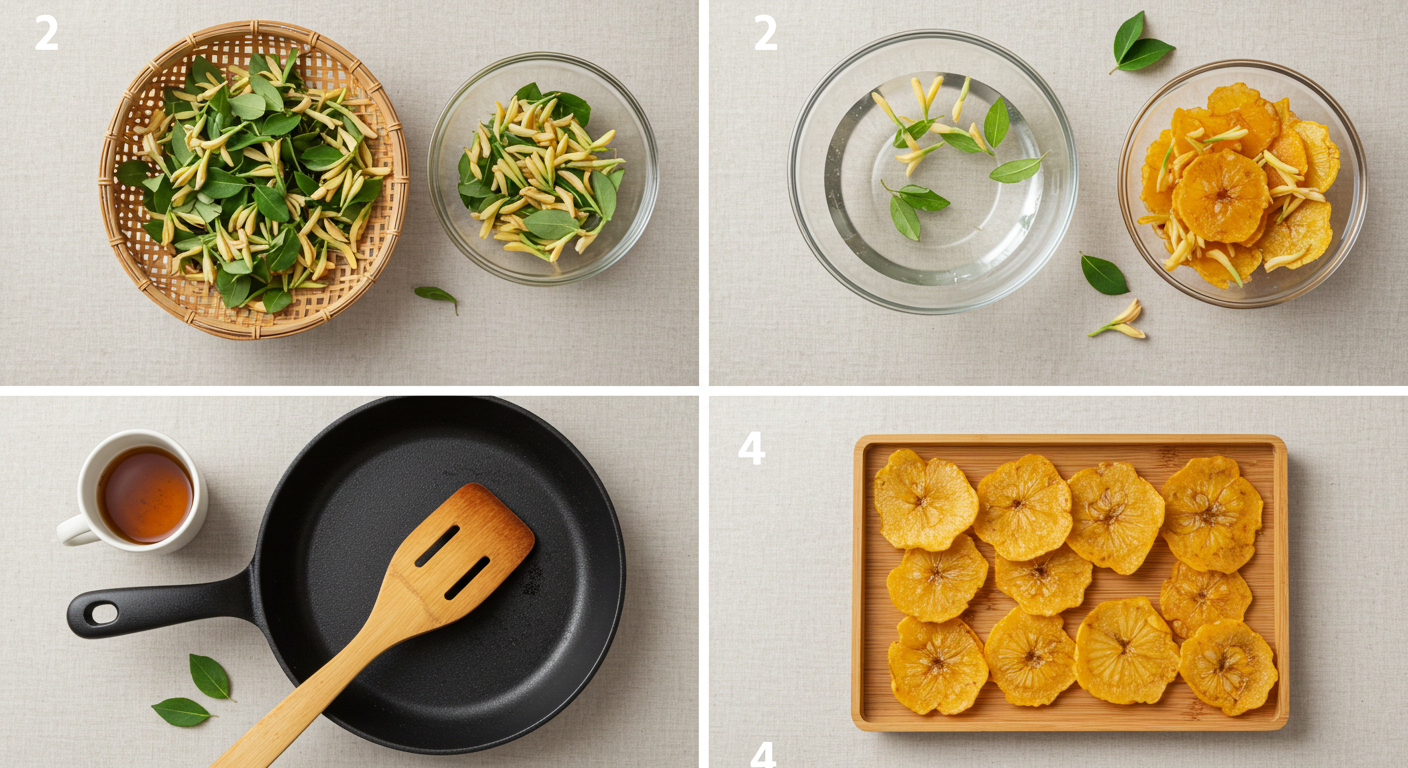 2

2

4

4