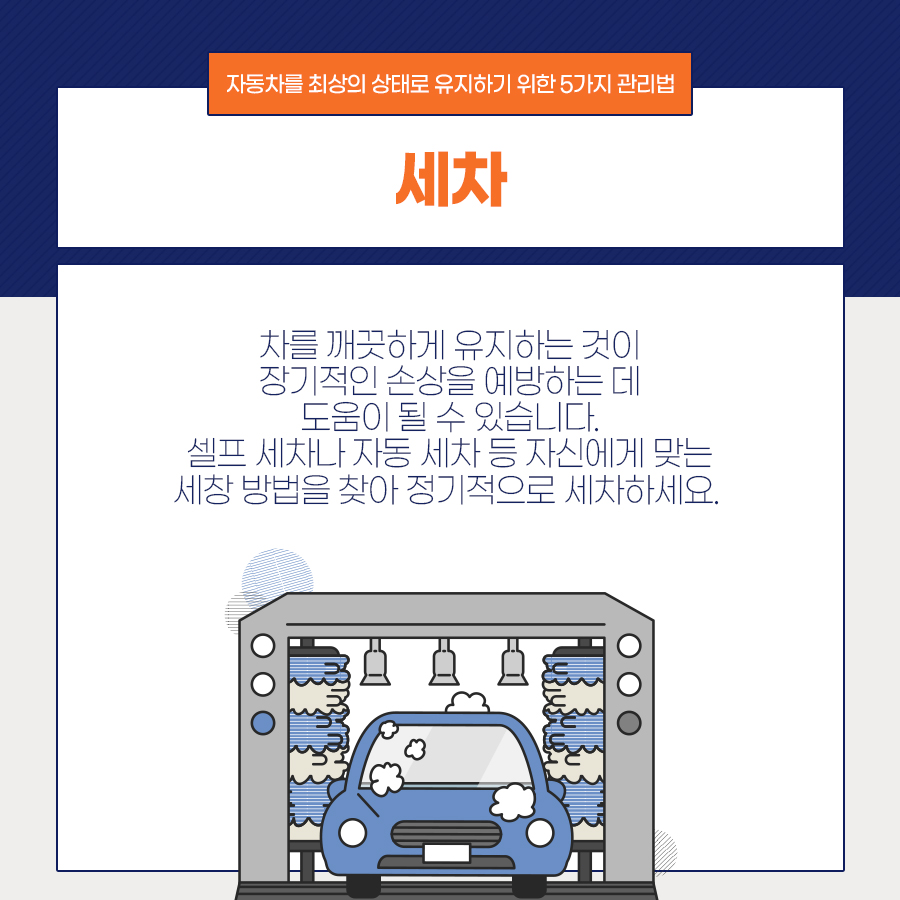 자동차를 최상의 상태로 유지하기 위한 5가지 관리법

세차

차를 깨끗하게 유지하는 것이 장기적인 손상을 예방하는 데 도움이 될 수 있습니다. 셀프 세차나 자동 세차 등 자신에게 맞는 세창 방법을 찾아 정기적으로 세차하세요.