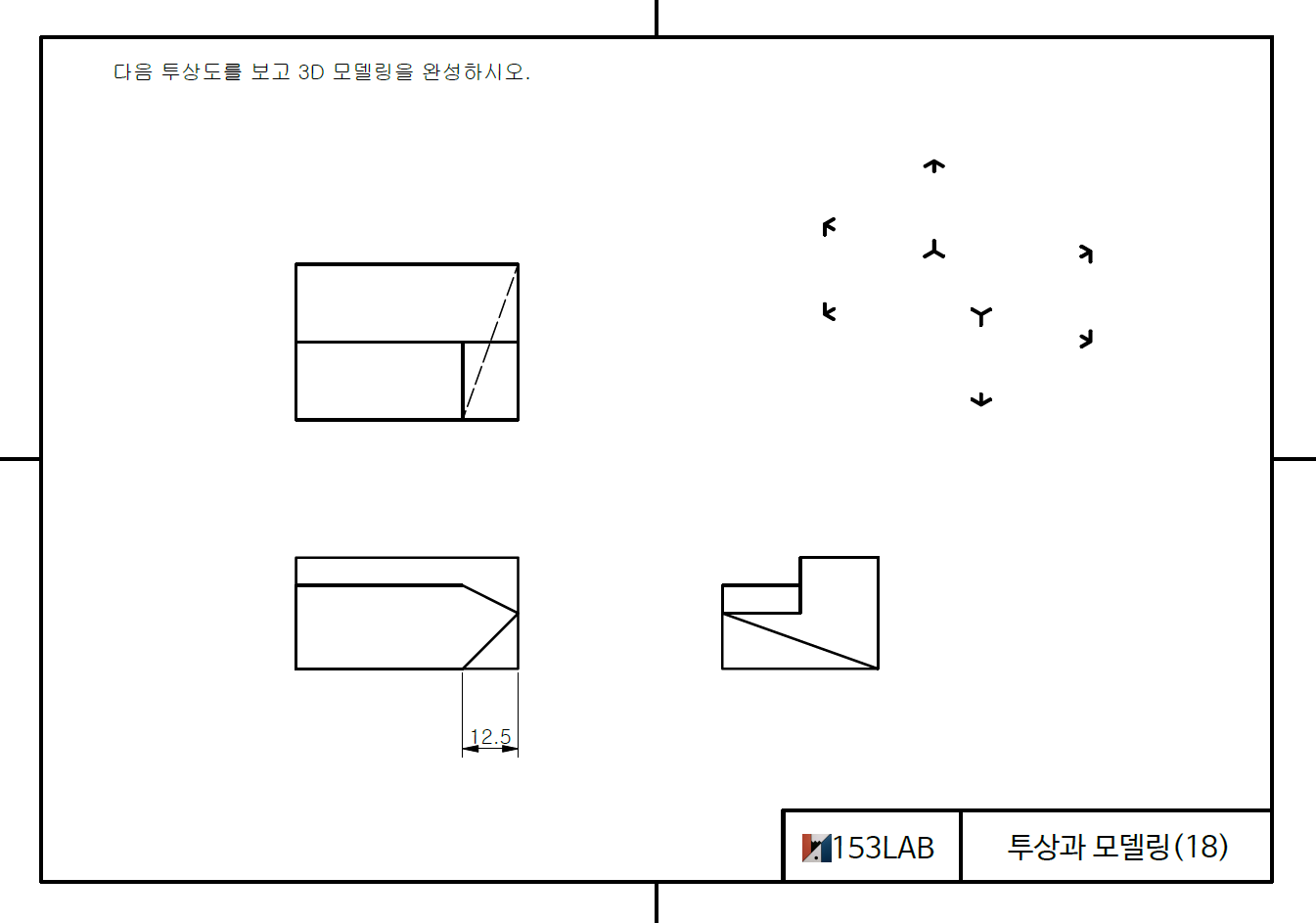 다음 투상도를 보고 3D 모델링을 완성하시오.

12.5

153LAB

투상과 모델링(18)