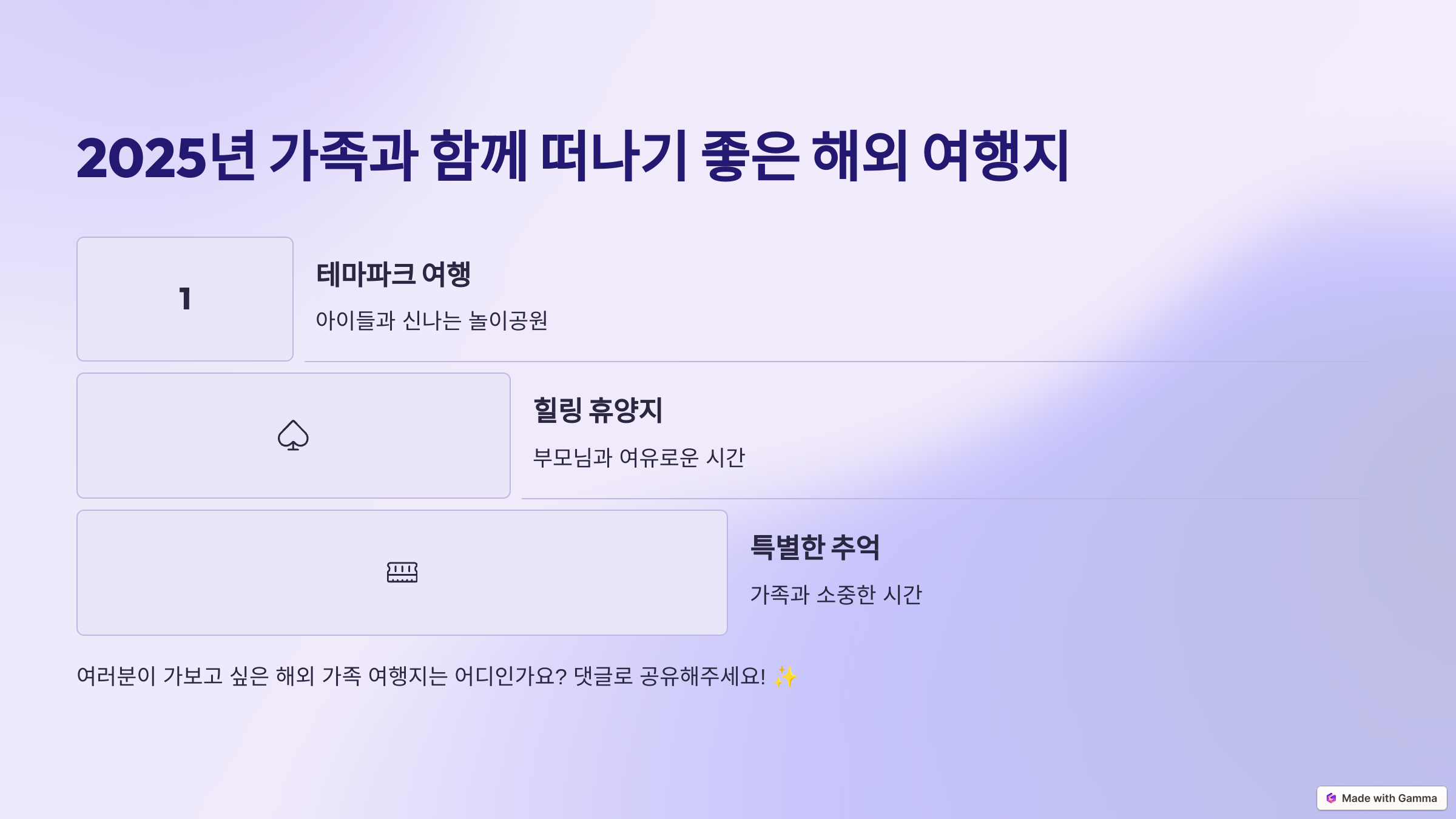 2025년 가족과 함께 떠나기 좋은 해외 여행지

1

테마파크 여행

아이들과 신나는 놀이공원

힐링 휴양지

부모님과 여유로운 시간

특별한 추억

가족과 소중한 시간

여러분이 가보고 싶은 해외 가족 여행지는 어디인가요? 댓글로 공유해주세요! ✨

Made with Gamma