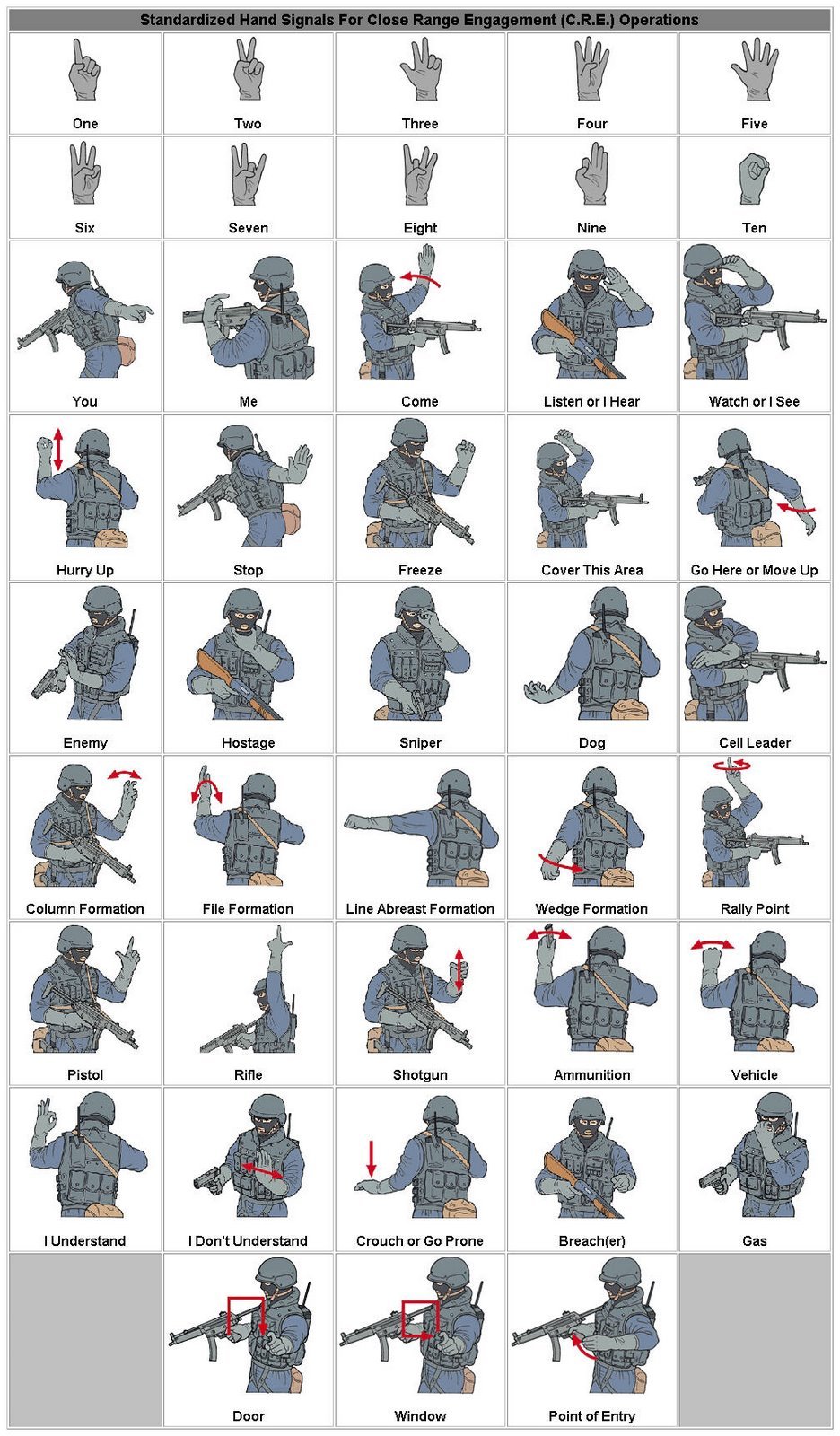 Standardized Hand Signals For Close Range Engagement (C.R.E.) Operations

| One | Two | Three | Four | Five |
|---|---|---|---|---|
| Six | Seven | Eight | Nine | Ten |
| You | Me | Come | Listen or I Hear | Watch or I See |
| Hurry Up | Stop | Freeze | Cover This Area | Go Here or Move Up |
| Enemy | Hostage | Sniper | Dog | Cell Leader |
| Column Formation | File Formation | Line Abreast Formation | Wedge Formation | Rally Point |
| Pistol | Rifle | Shotgun | Ammunition | Vehicle |
| I Understand | I Don't Understand | Crouch or Go Prone | Breach(er) | Gas |
|  | Door | Window | Point of Entry |  |