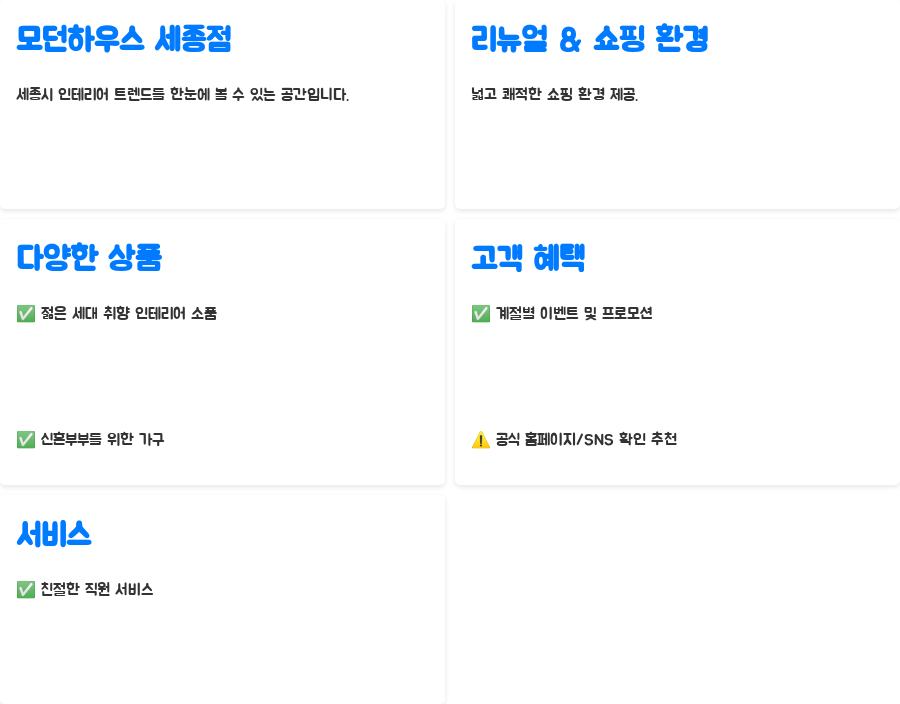 모던하우스 세종점

세종시 인테리어 트렌드를 한눈에 볼 수 있는 공간입니다.

리뉴얼 & 쇼핑 환경

넓고 쾌적한 쇼핑 환경 제공.

다양한 상품

✅ 젊은 세대 취향 인테리어 소품

✅ 신혼부부를 위한 가구

고객 혜택

✅ 계절별 이벤트 및 프로모션

⚠️ 공식 홈페이지/SNS 확인 추천

서비스

✅ 친절한 직원 서비스