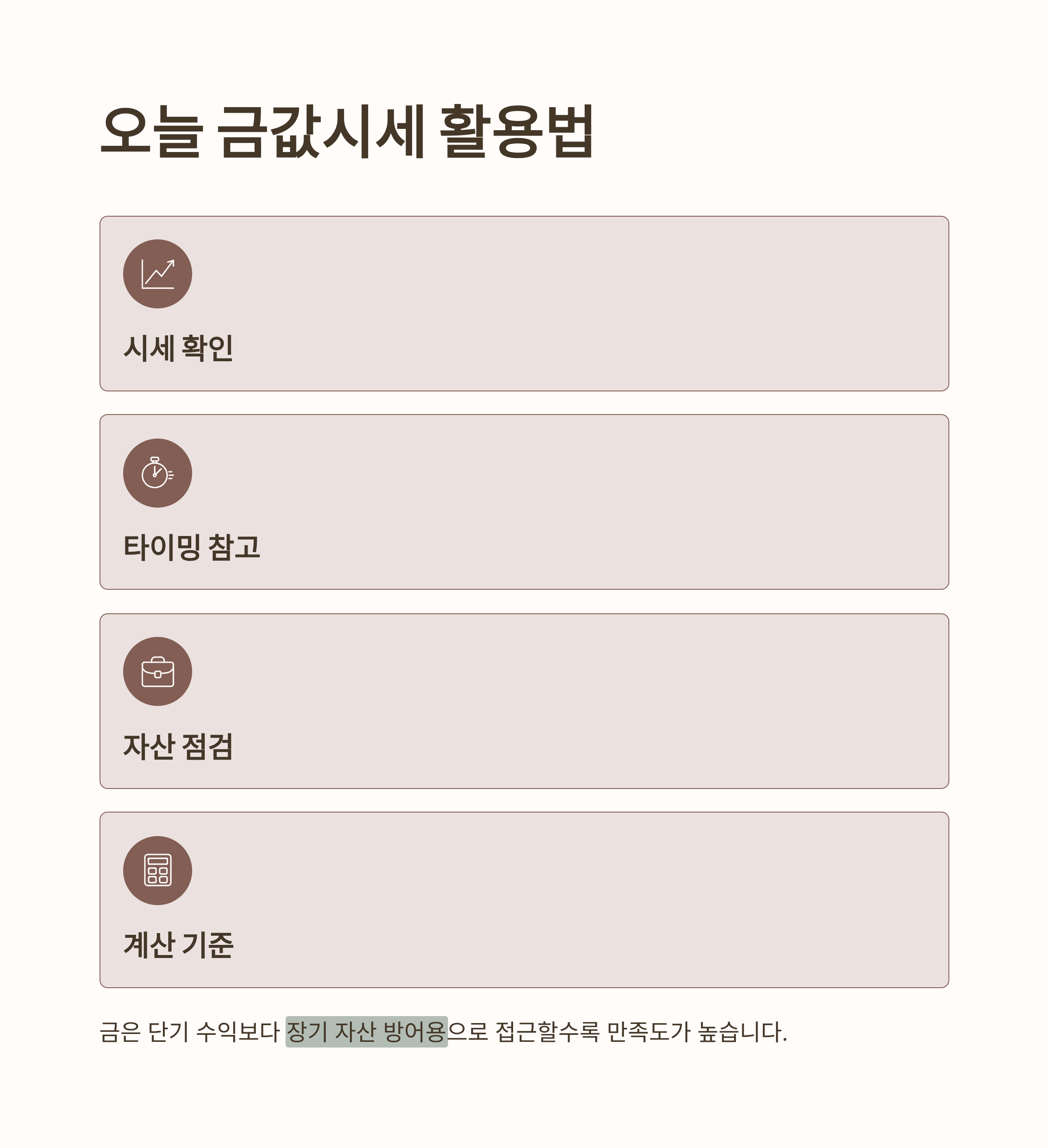 오늘 금값시세 활용법

시세 확인

타이밍 참고

자산 점검

계산 기준

금은 단기 수익보다 장기 자산 방어용으로 접근할수록 만족도가 높습니다.