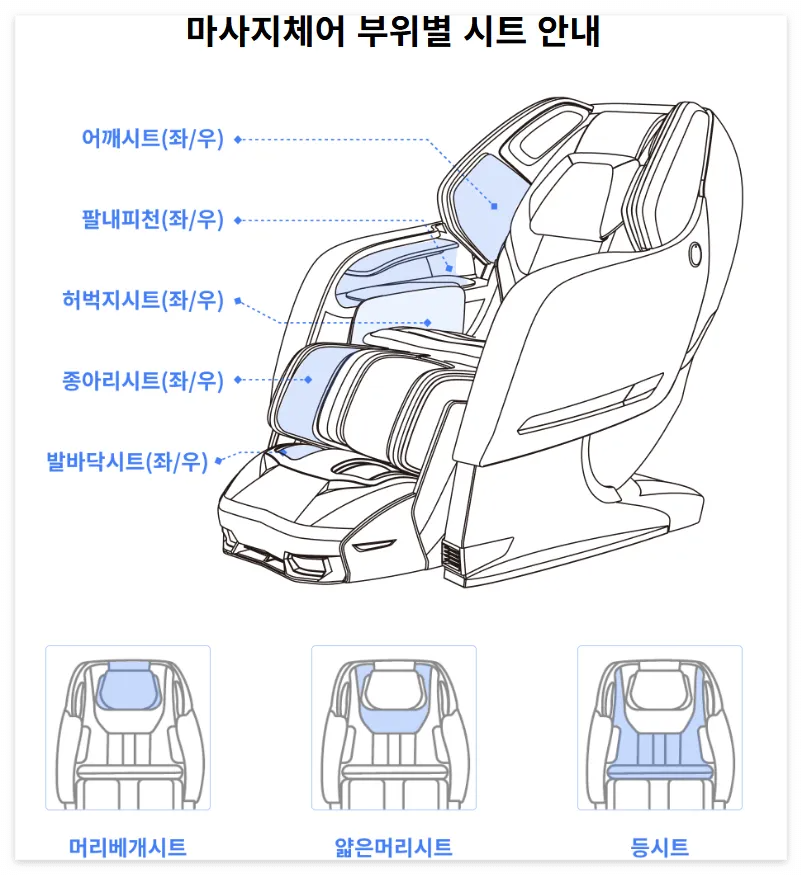 마사지체어 부위별 시트 안내

어깨시트(좌/우)

팔내피천(좌/우)

허벅지시트(좌/우)

종아리시트(좌/우)

발바닥시트(좌/우)

머리베개시트

얇은머리시트

등시트