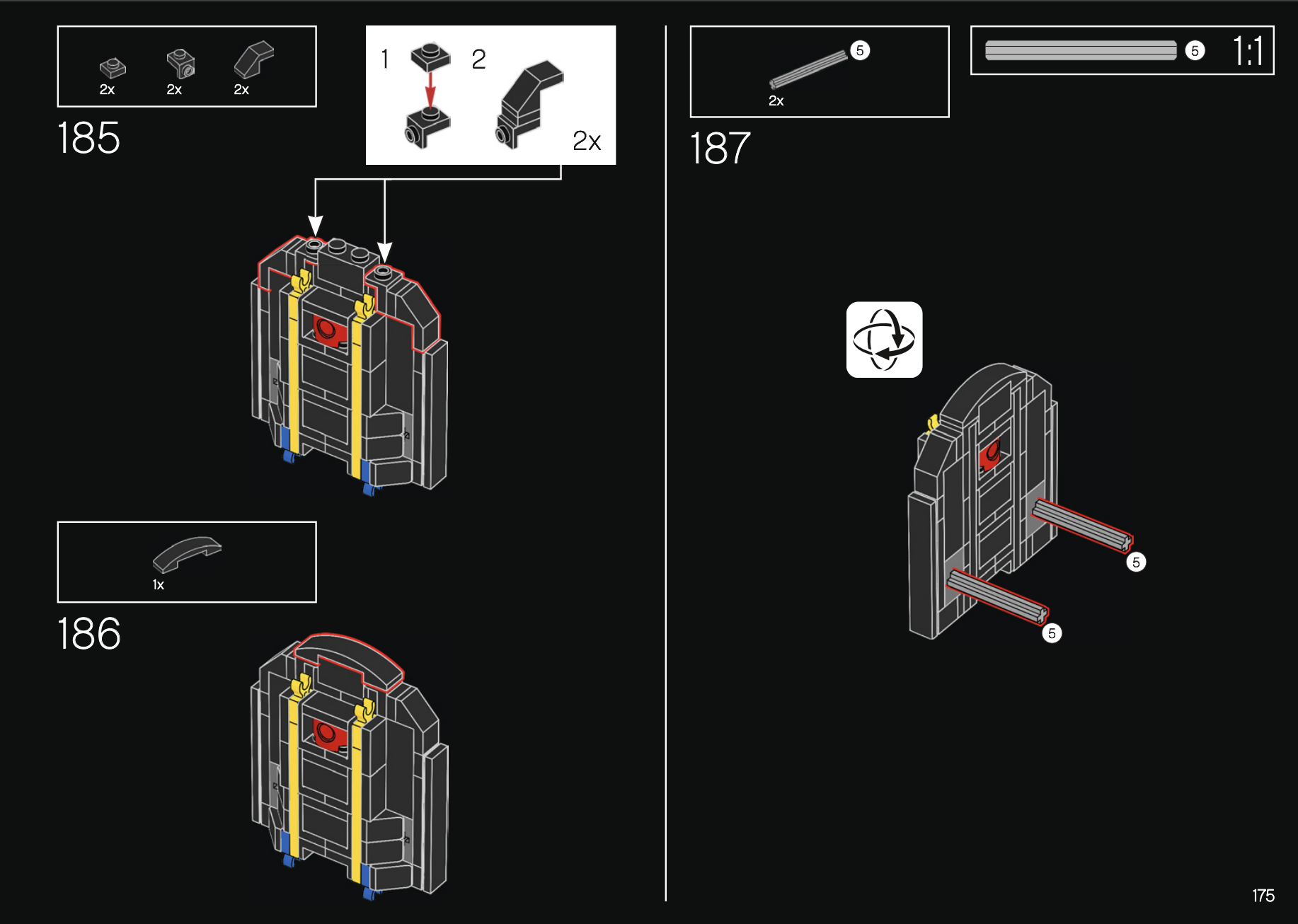 2x 2x 2x

185

1 2

2x

1x

186

5

2x

187

5 1:1

5

5

175