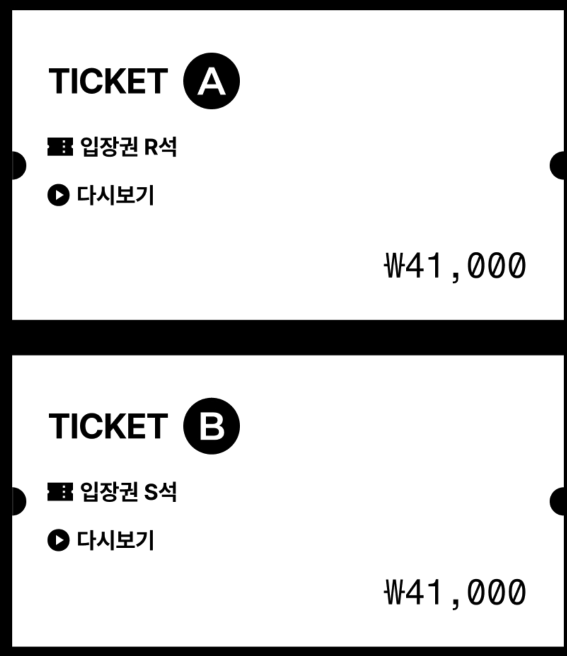 TICKET A

입장권 R석

다시보기

₩41,000

TICKET B

입장권 S석

다시보기

₩41,000