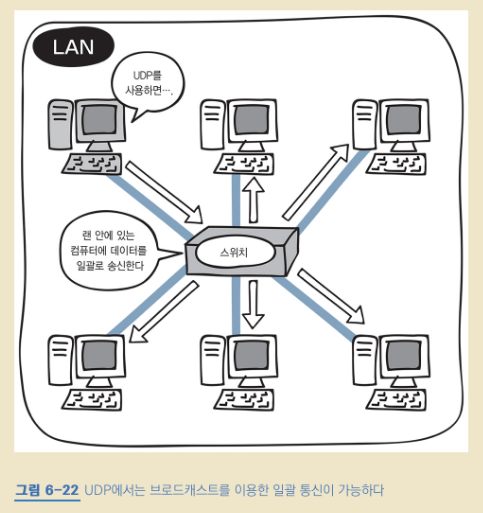 LAN

UDP를 사용하면….

랜 안에 있는 컴퓨터에 데이터를 일괄로 송신한다

스위치

그림 6-22 UDP에서는 브로드캐스트를 이용한 일괄 통신이 가능하다