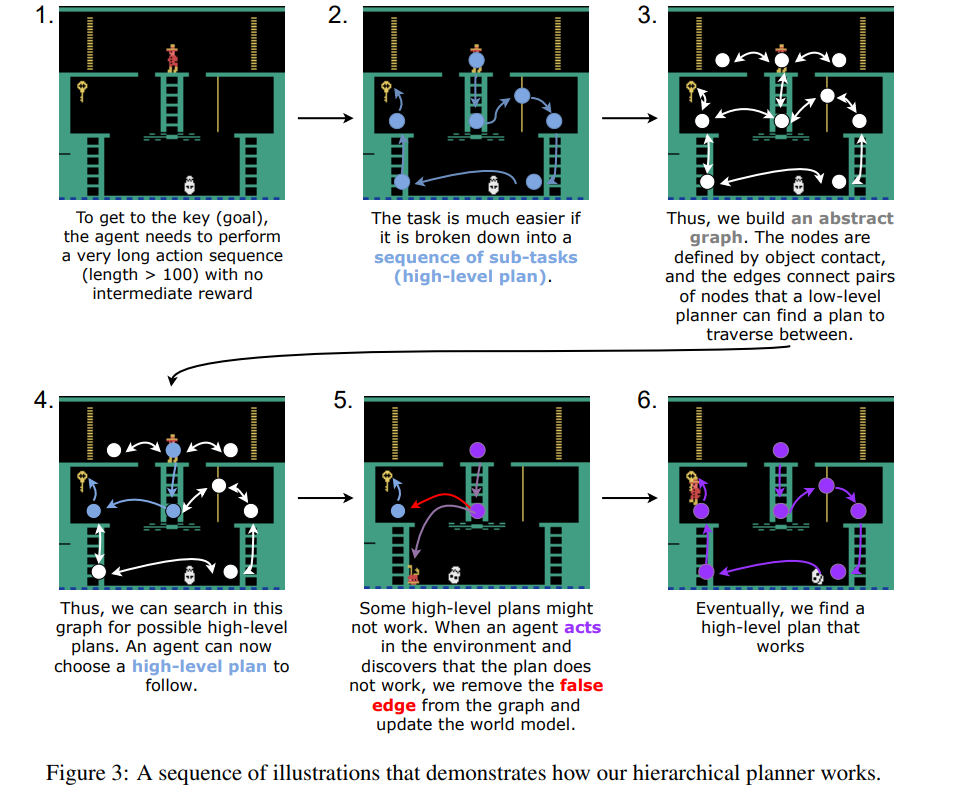 1.

To get to the key (goal), the agent needs to perform a very long action sequence (length > 100) with no intermediate reward

2.

The task is much easier if it is broken down into a sequence of sub-tasks (high-level plan).

3.

Thus, we build an abstract graph. The nodes are defined by object contact, and the edges connect pairs of nodes that a low-level planner can find a plan to traverse between.

4.

Thus, we can search in this graph for possible high-level plans. An agent can now choose a high-level plan to follow.

5.

Some high-level plans might not work. When an agent acts in the environment and discovers that the plan does not work, we remove the false edge from the graph and update the world model.

6.

Eventually, we find a high-level plan that works

Figure 3: A sequence of illustrations that demonstrates how our hierarchical planner works.