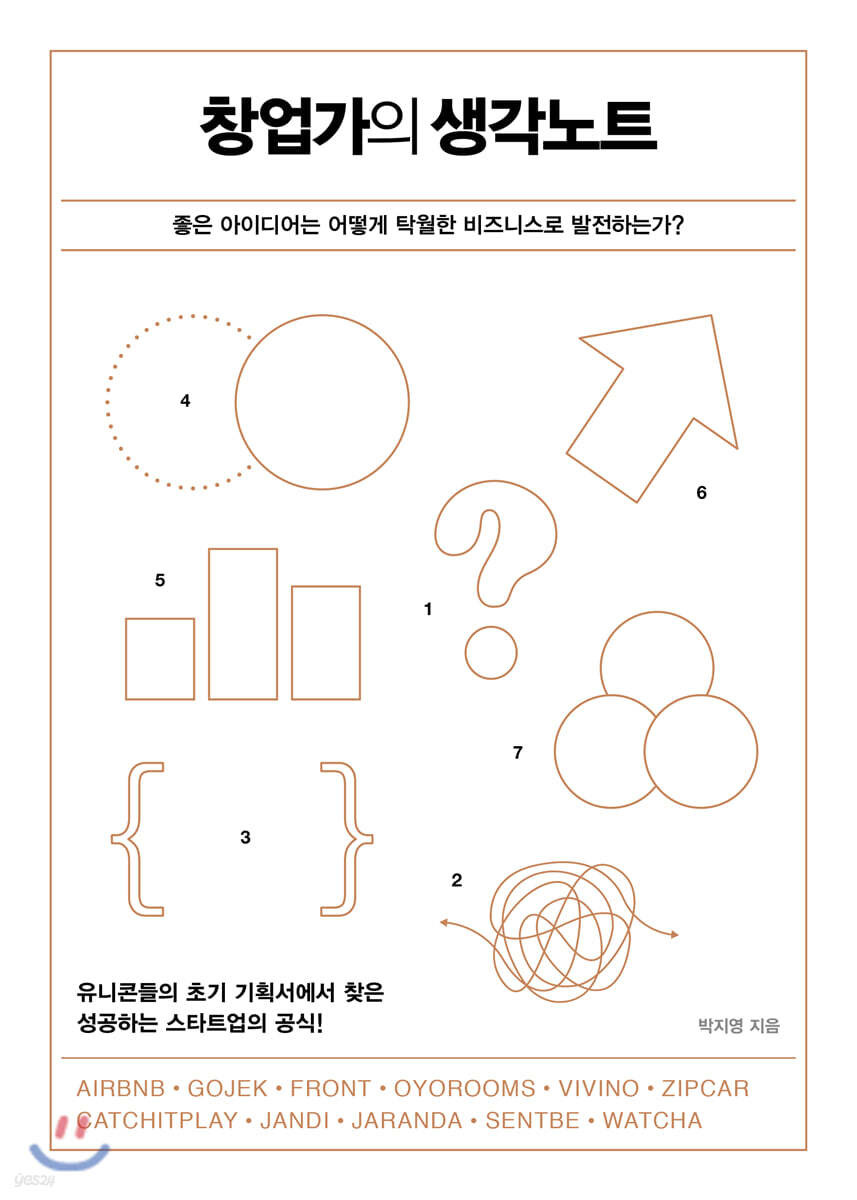 창업가의 생각노트

좋은 아이디어는 어떻게 탁월한 비즈니스로 발전하는가?

4

6

5

1

7

3

2

유니콘들의 초기 기획서에서 찾은 성공하는 스타트업의 공식!

박지영 지음

AIRBNB • GOJEK • FRONT • OYOROOMS • VIVINO • ZIPCAR CATCHITPLAY • JANDI • JARANDA • SENTBE • WATCHA

yes24